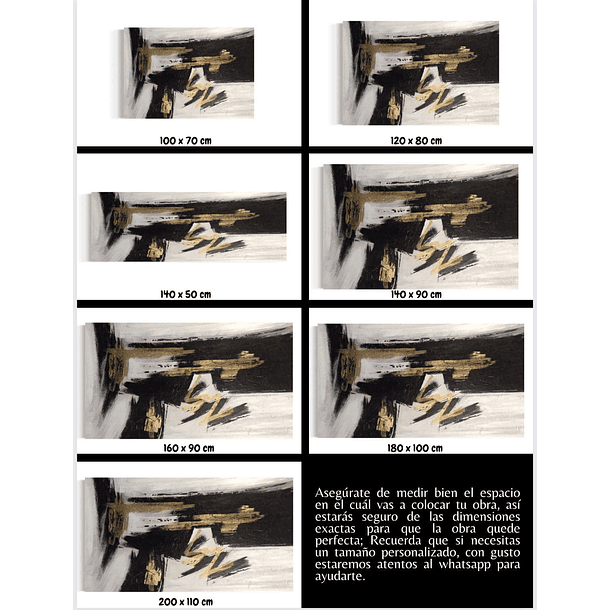 100 x 70 cm

120 x 80 cm

140 x 50 cm

140 x 90 cm

160 x 90 cm

180 x 100 cm

200 x 110 cm

Asegúrate de medir bien el espacio en el cuál vas a colocar tu obra, así estarás seguro de las dimensiones exactas para que la obra quede perfecta; Recuerda que si necesitas un tamaño personalizado, con gusto estaremos atentos al whatsapp para ayudarte.