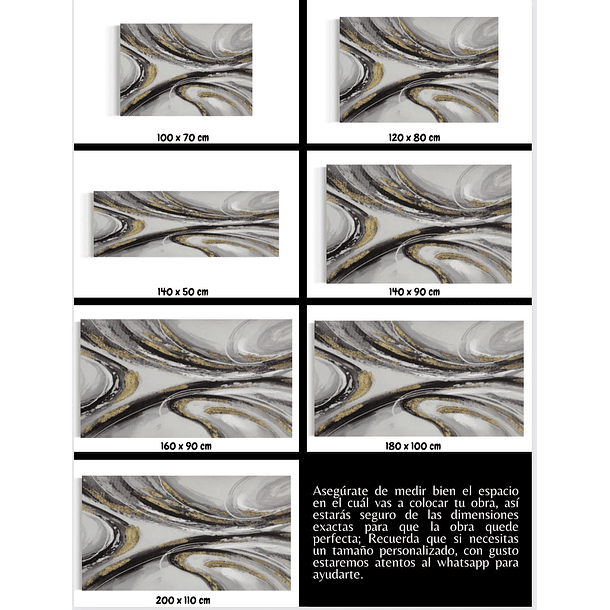 100 x 70 cm

120 x 80 cm

140 x 50 cm

140 x 90 cm

160 x 90 cm

180 x 100 cm

200 x 110 cm

Asegúrate de medir bien el espacio en el cuál vas a colocar tu obra, así estarás seguro de las dimensiones exactas para que la obra quede perfecta; Recuerda que si necesitas un tamaño personalizado, con gusto estaremos atentos al whatsapp para ayudarte.