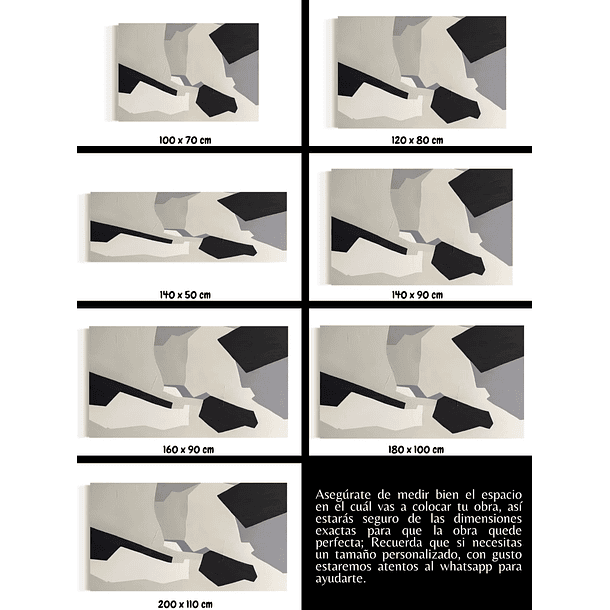 100 x 70 cm

120 x 80 cm

140 x 50 cm

140 x 90 cm

160 x 90 cm

180 x 100 cm

200 x 110 cm

Asegúrate de medir bien el espacio en el cuál vas a colocar tu obra, así estarás seguro de las dimensiones exactas para que la obra quede perfecta; Recuerda que si necesitas un tamaño personalizado, con gusto estaremos atentos al whatsapp para ayudarte.