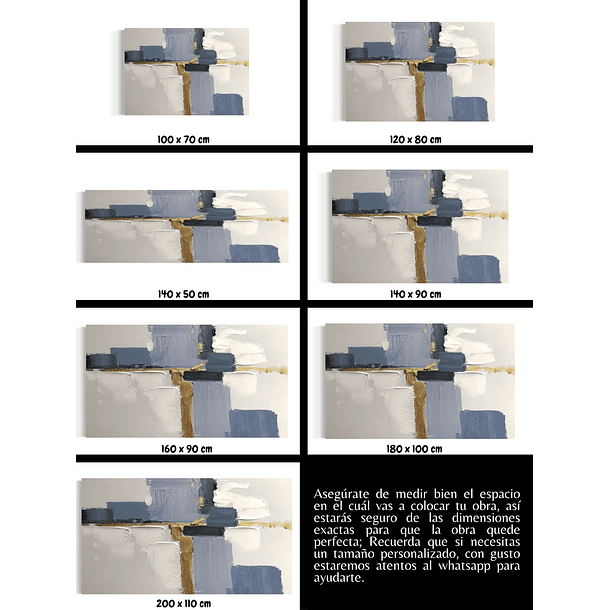 100 x 70 cm

120 x 80 cm

140 x 50 cm

140 x 90 cm

160 x 90 cm

180 x 100 cm

200 x 110 cm

Asegúrate de medir bien el espacio en el cuál vas a colocar tu obra, así estarás seguro de las dimensiones exactas para que la obra quede perfecta; Recuerda que si necesitas un tamaño personalizado, con gusto estaremos atentos al whatsapp para ayudarte.