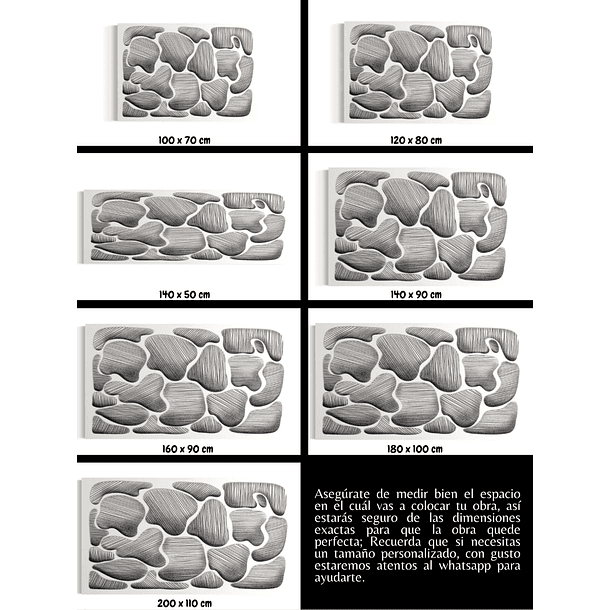 100 x 70 cm

120 x 80 cm

140 x 50 cm

140 x 90 cm

160 x 90 cm

180 x 100 cm

200 x 110 cm

Asegúrate de medir bien el espacio en el cuál vas a colocar tu obra, así estarás seguro de las dimensiones exactas para que la obra quede perfecta; Recuerda que si necesitas un tamaño personalizado, con gusto estaremos atentos al whatsapp para ayudarte.