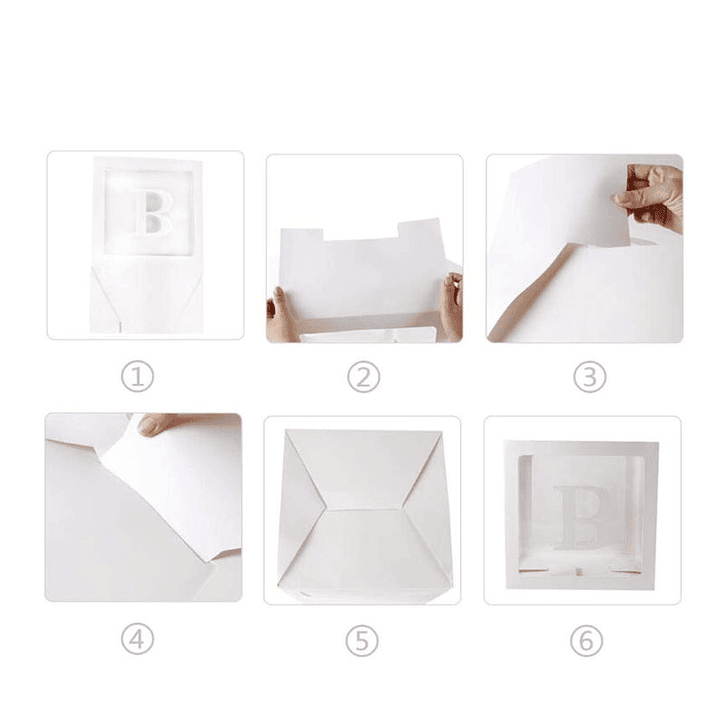 B

①

②

③

④

⑤

B

⑥