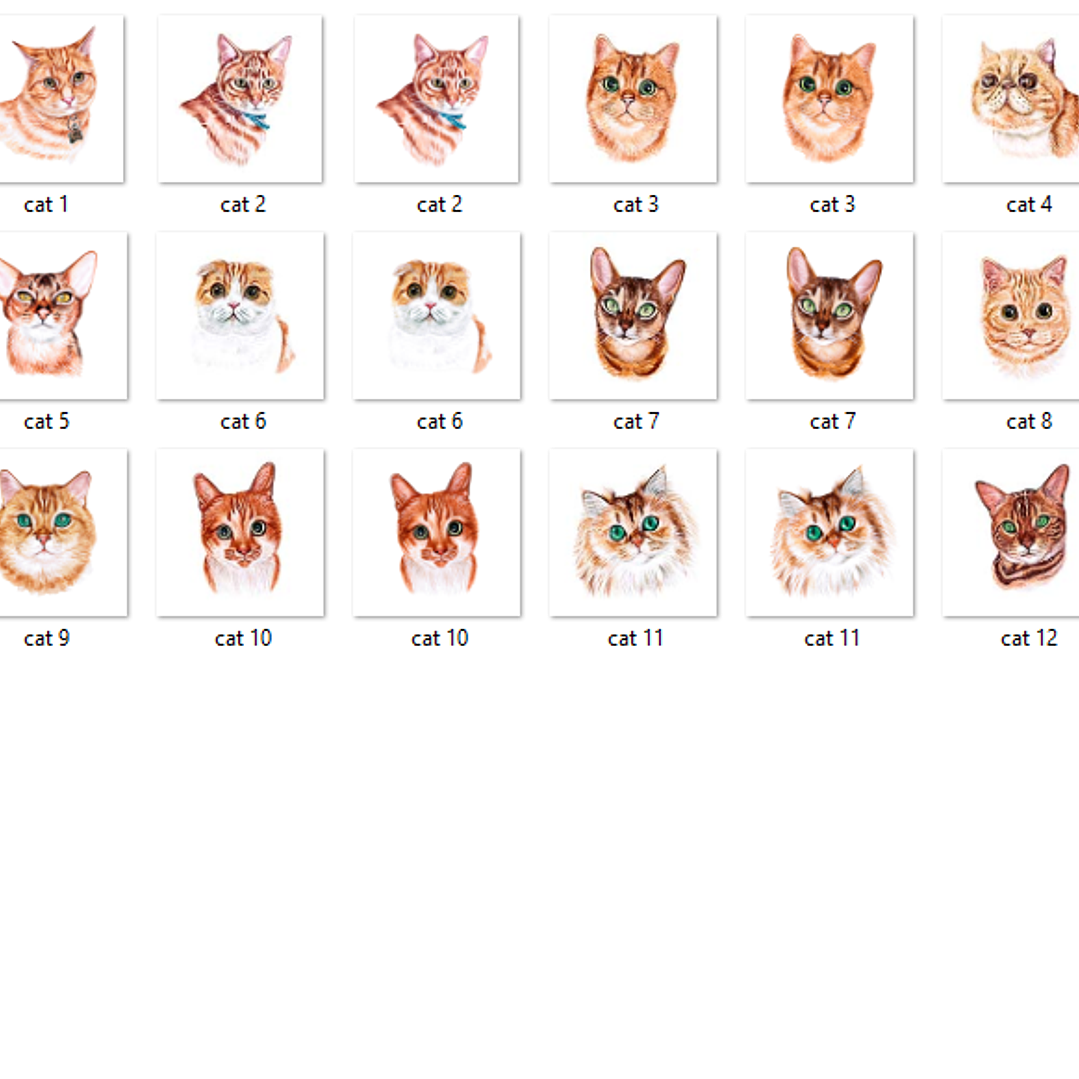 cat 1 cat 2 cat 2 cat 3 cat 3 cat 4

cat 5 cat 6 cat 6 cat 7 cat 7 cat 8

cat 9 cat 10 cat 10 cat 11 cat 11 cat 12