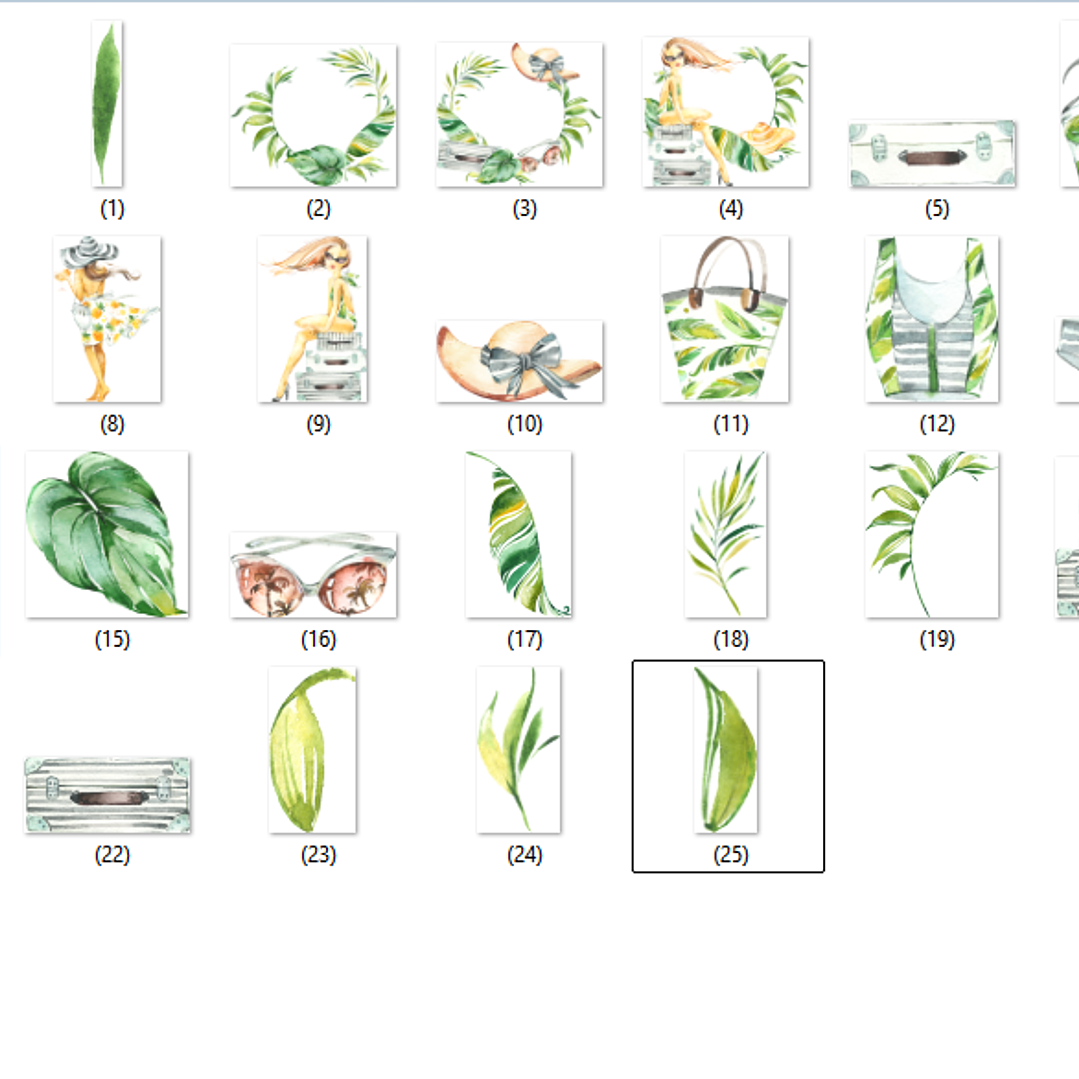 (1)
(2)
(3)
(4)
(5)
(8)
(9)
(10)
(11)
(12)
(15)
(16)
(17)
(18)
(19)
(22)
(23)
(24)
(25)