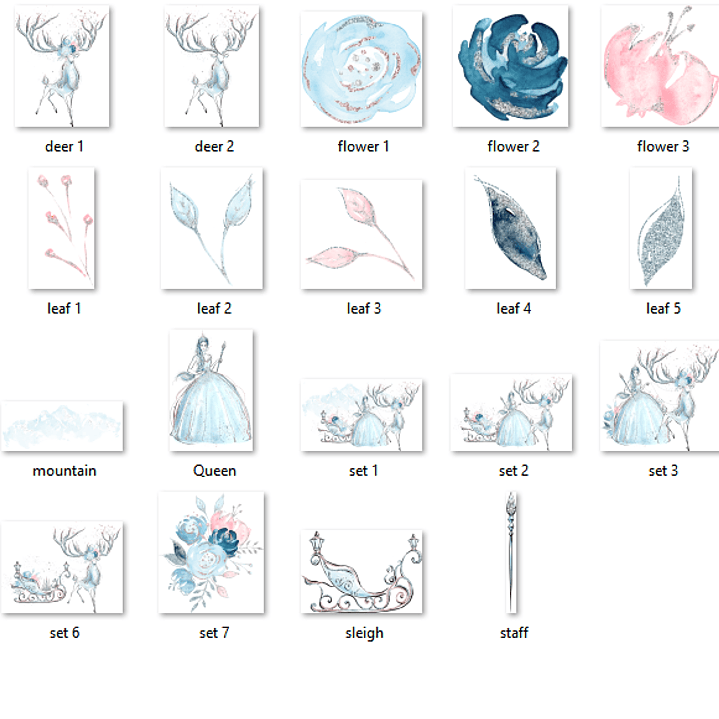 deer 1
deer 2
flower 1
flower 2
flower 3

leaf 1
leaf 2
leaf 3
leaf 4
leaf 5

mountain
Queen
set 1
set 2
set 3

set 6
set 7
sleigh
staff