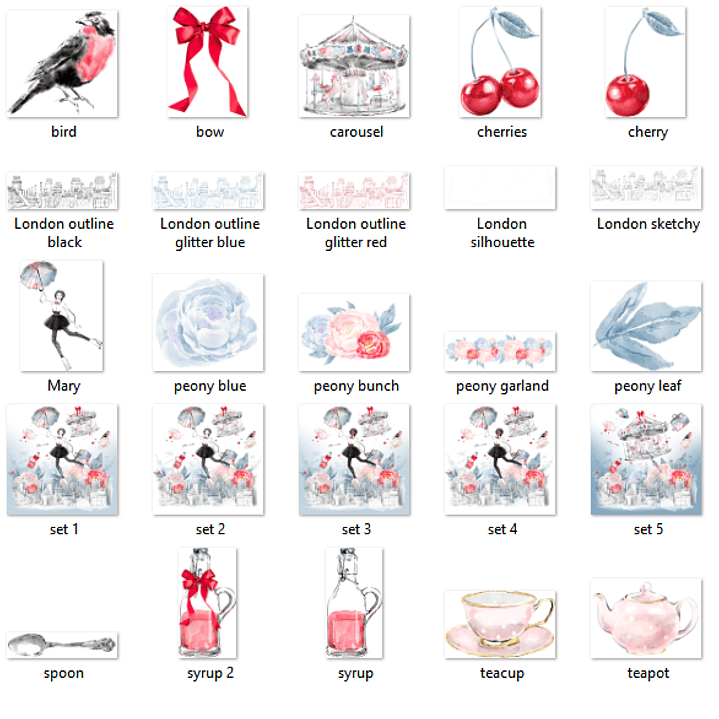 bird

bow

carousel

cherries

cherry

London outline black

London outline glitter blue

London outline glitter red

London silhouette

London sketchy

Mary

peony blue

peony bunch

peony garland

peony leaf

set 1

set 2

set 3

set 4

set 5

spoon

syrup 2

syrup

teacup

teapot