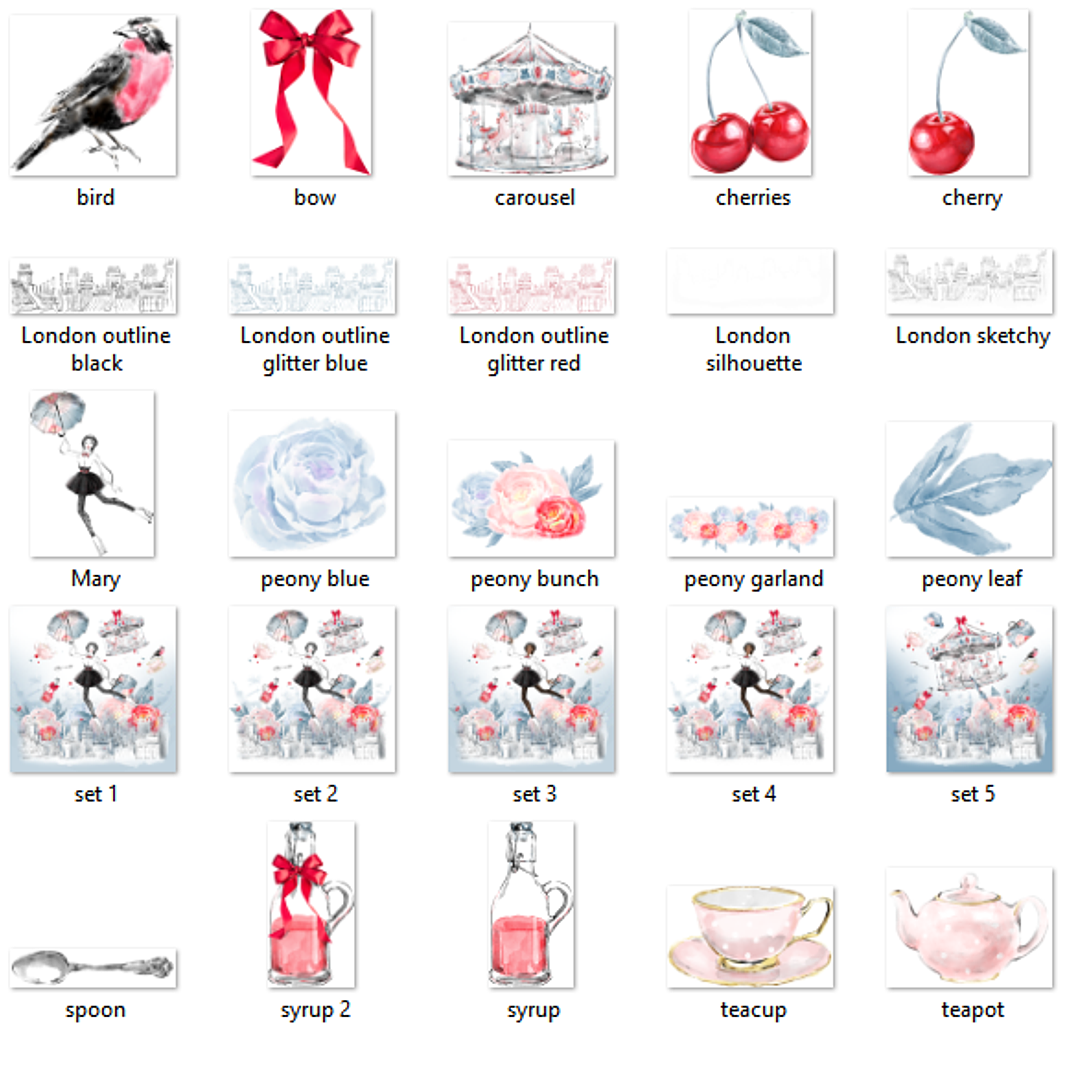 bird
bow
carousel
cherries
cherry

London outline black
London outline glitter blue
London outline glitter red
London silhouette
London sketchy

Mary
peony blue
peony bunch
peony garland
peony leaf

set 1
set 2
set 3
set 4
set 5

spoon
syrup 2
syrup
teacup
teapot