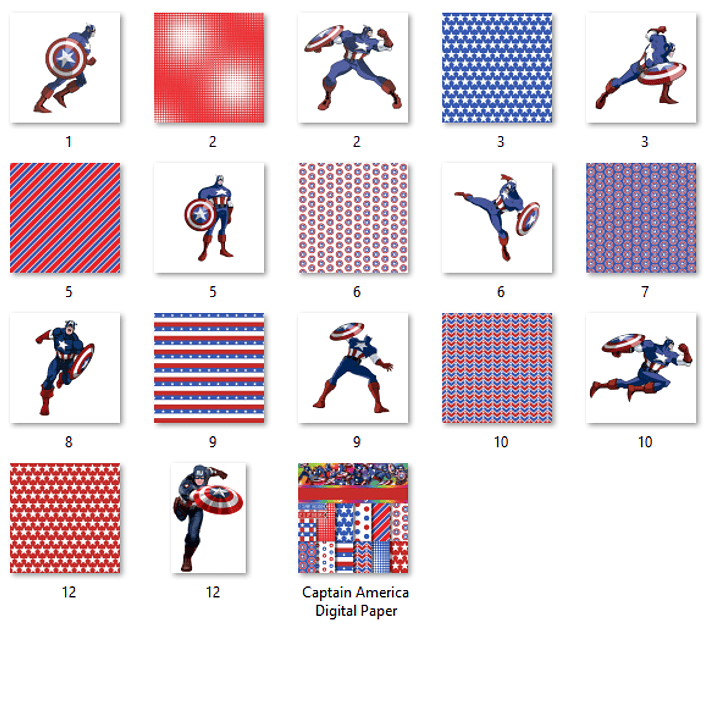 1 2 2 3 3

5 5 6 6 7

8 9 9 10 10

12 12 Captain America Digital Paper