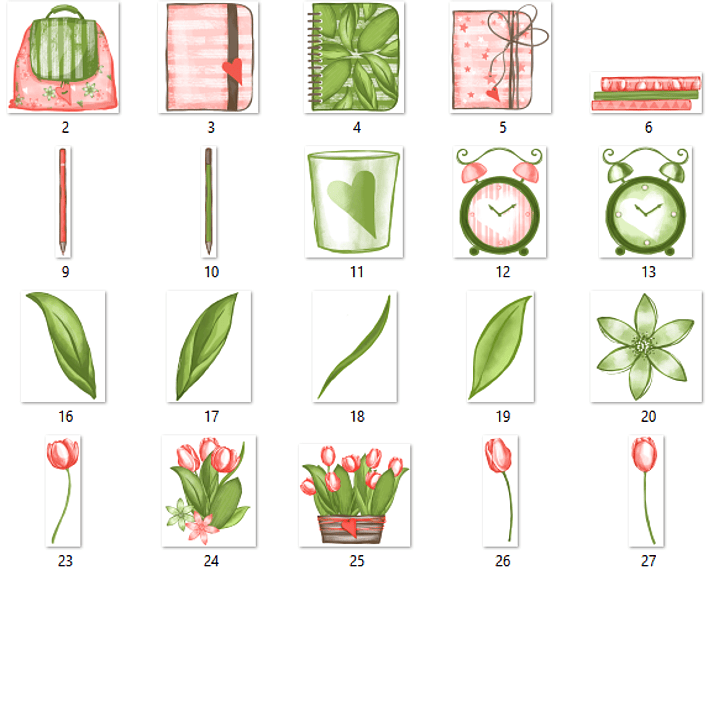 2 3 4 5 6

9 10 11 12 13

16 17 18 19 20

23 24 25 26 27