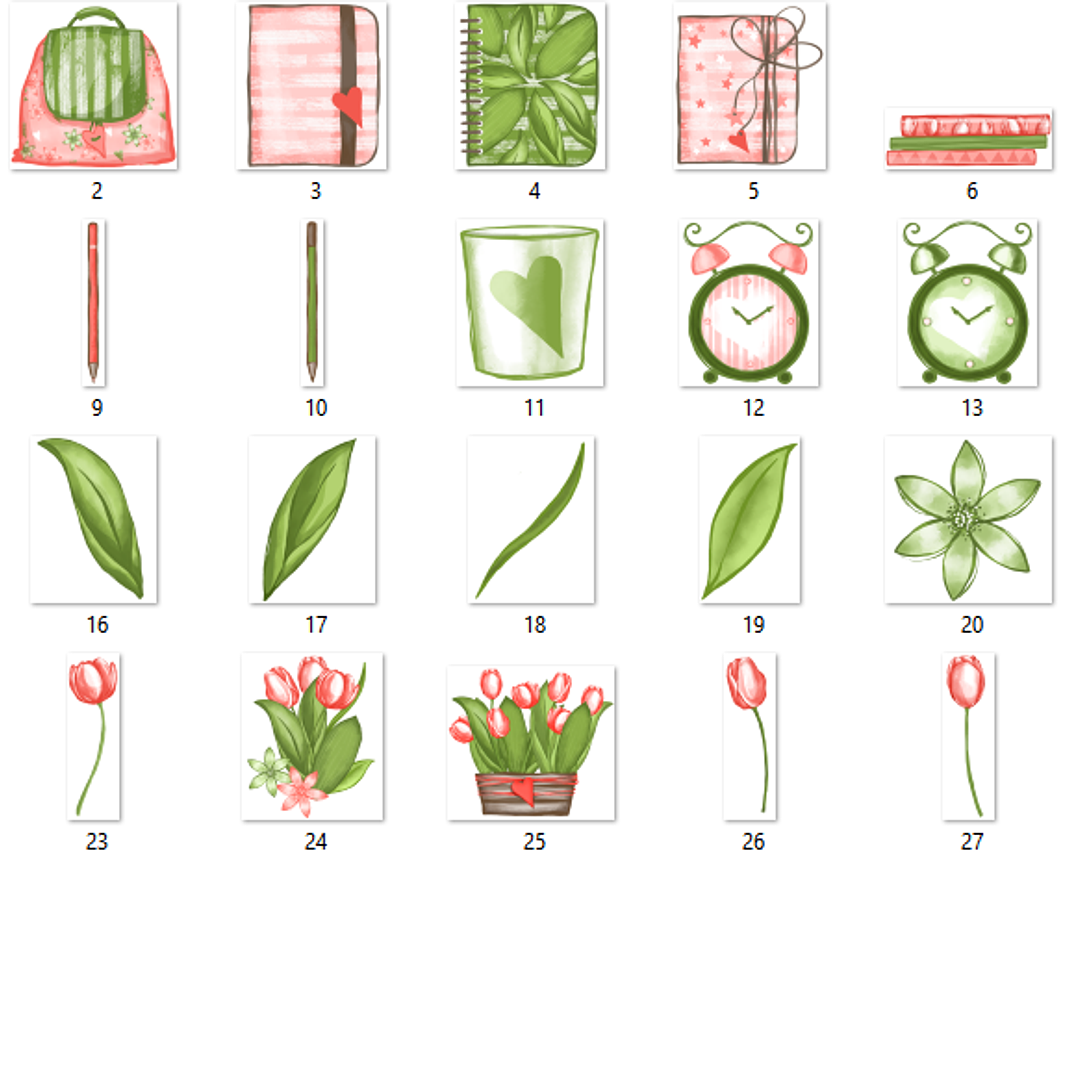 2
3
4
5
6
9
10
11
12
13
16
17
18
19
20
23
24
25
26
27