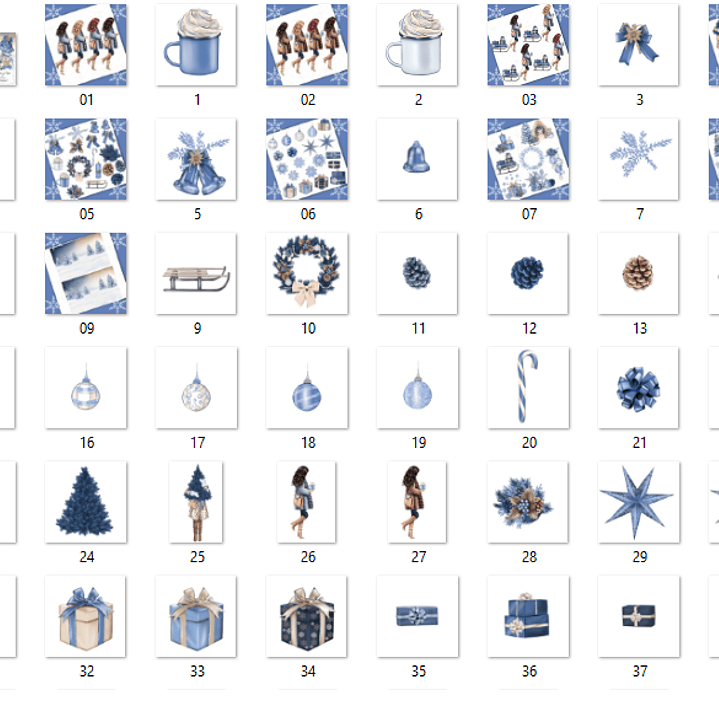 01 1 02 2 03 3

05 5 06 6 07 7

09 9 10 11 12 13

16 17 18 19 20 21

24 25 26 27 28 29

32 33 34 35 36 37