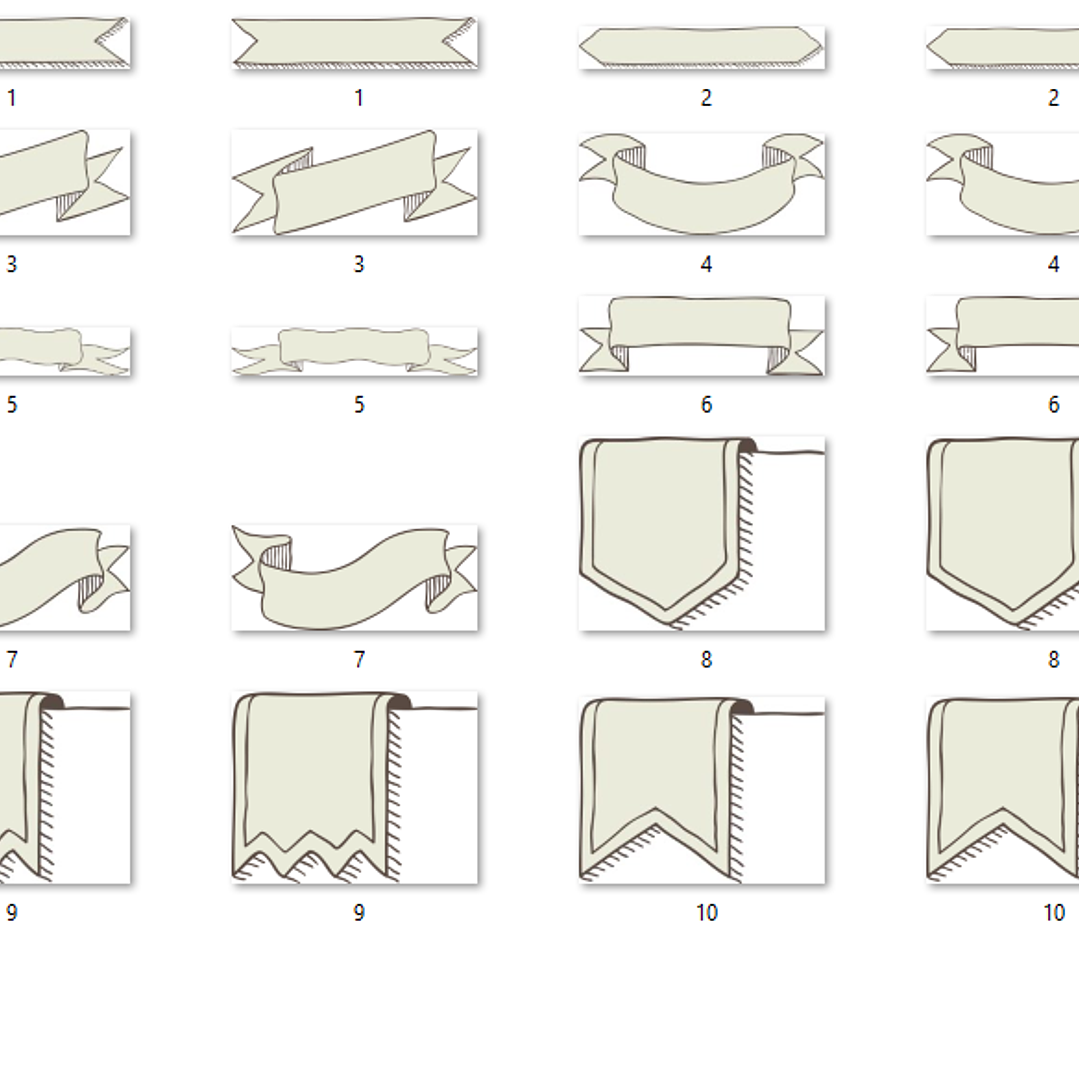 1
1
2
2
3
3
4
4
5
5
6
6
7
7
8
8
9
9
10
10