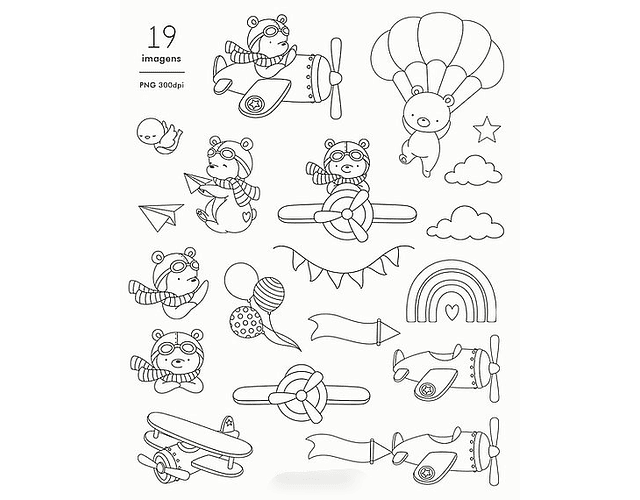 19
imagens
PNG 300dpi