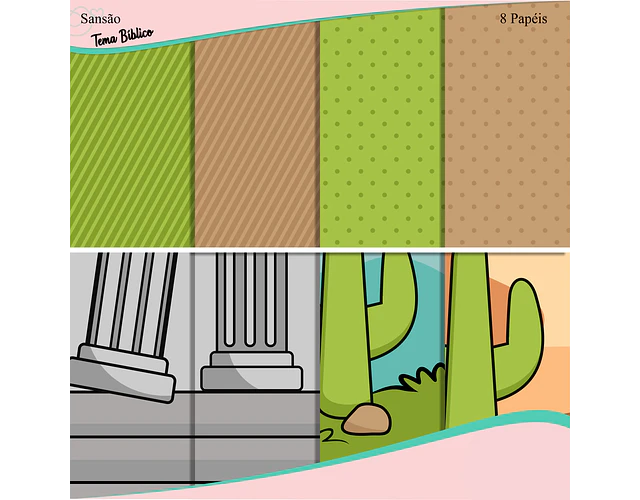 Sansão
Tema Bíblico
8 Papéis