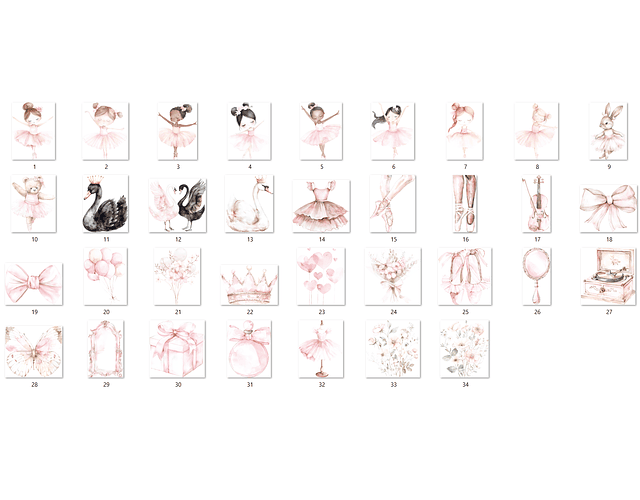 1 2 3 4 5 6 7 8 9

10 11 12 13 14 15 16 17 18

19 20 21 22 23 24 25 26 27

28 29 30 31 32 33 34