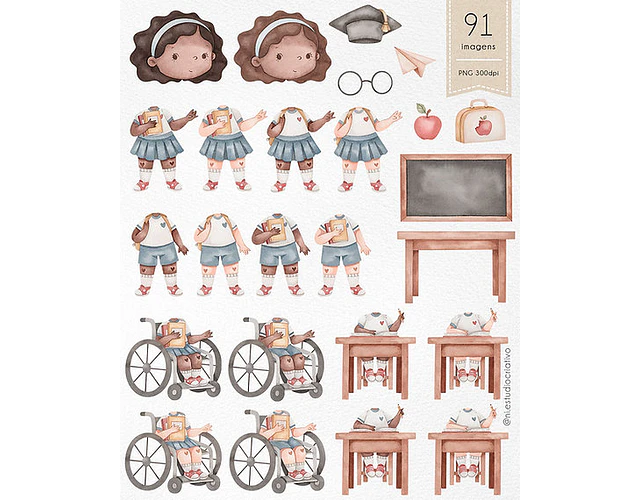 91
imagens
PNG 300dpi

@nlestudiocriativo