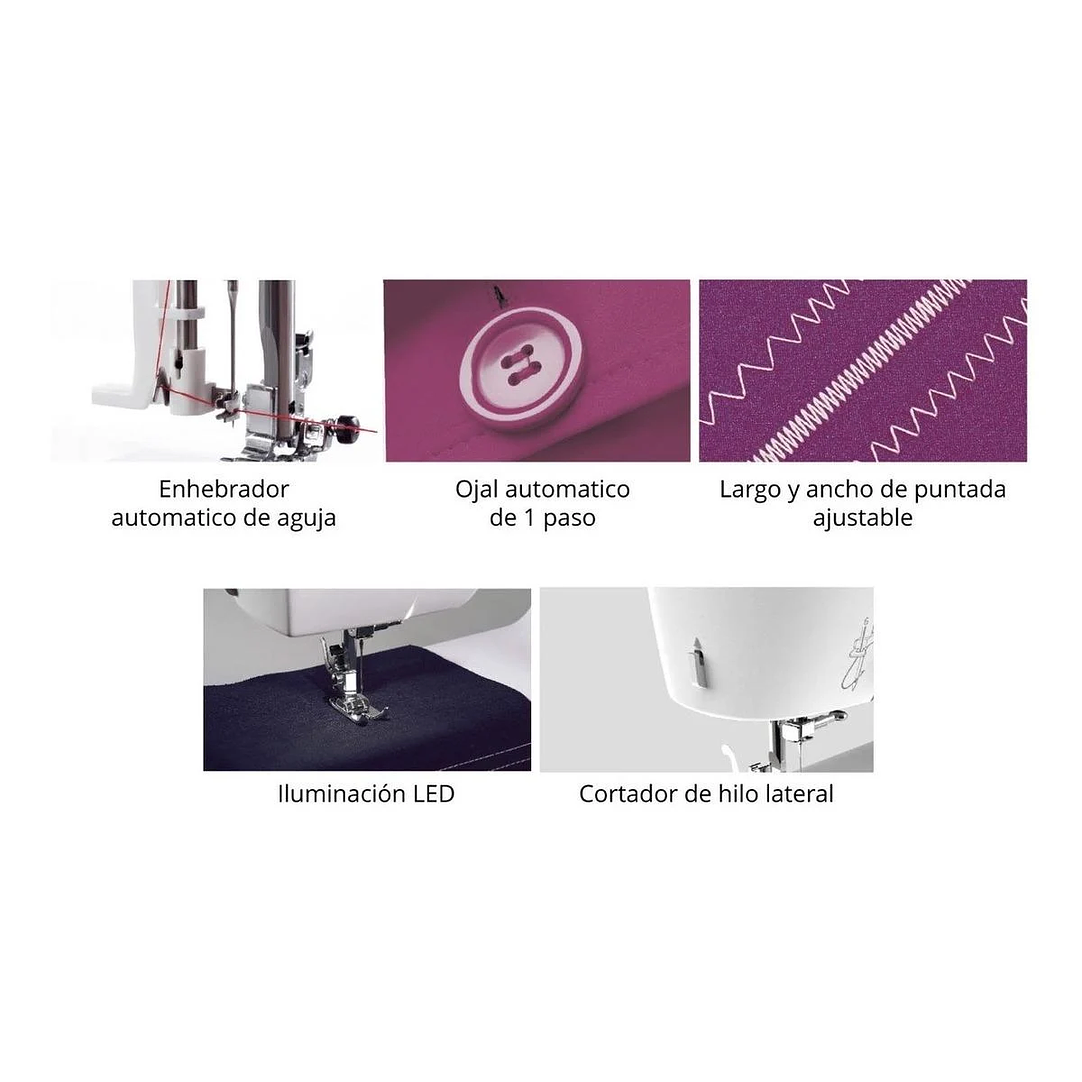 Enhebrador automatico de aguja

Ojal automatico de 1 paso

Largo y ancho de puntada ajustable

Iluminación LED

Cortador de hilo lateral