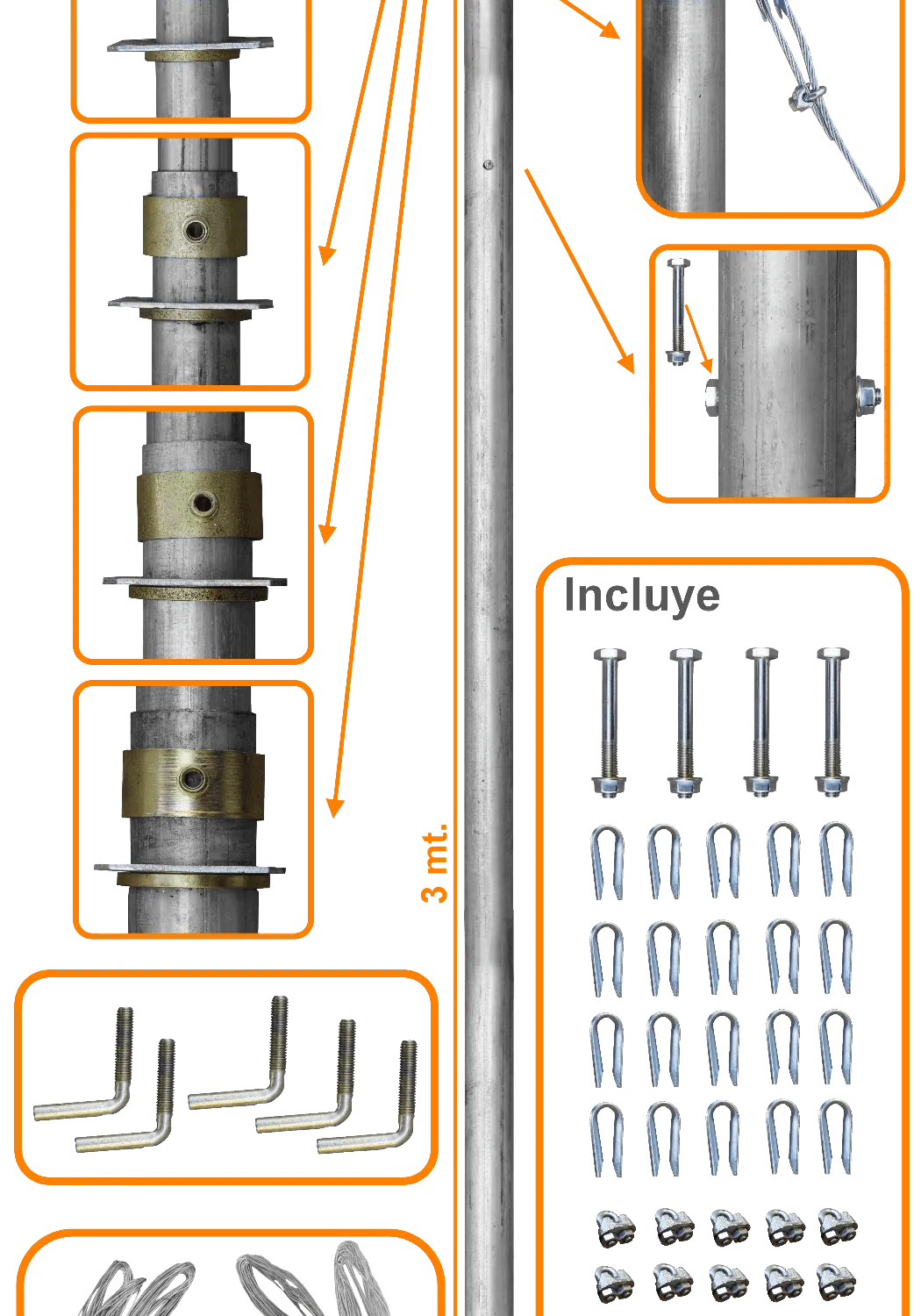 3 mt.

Incluye