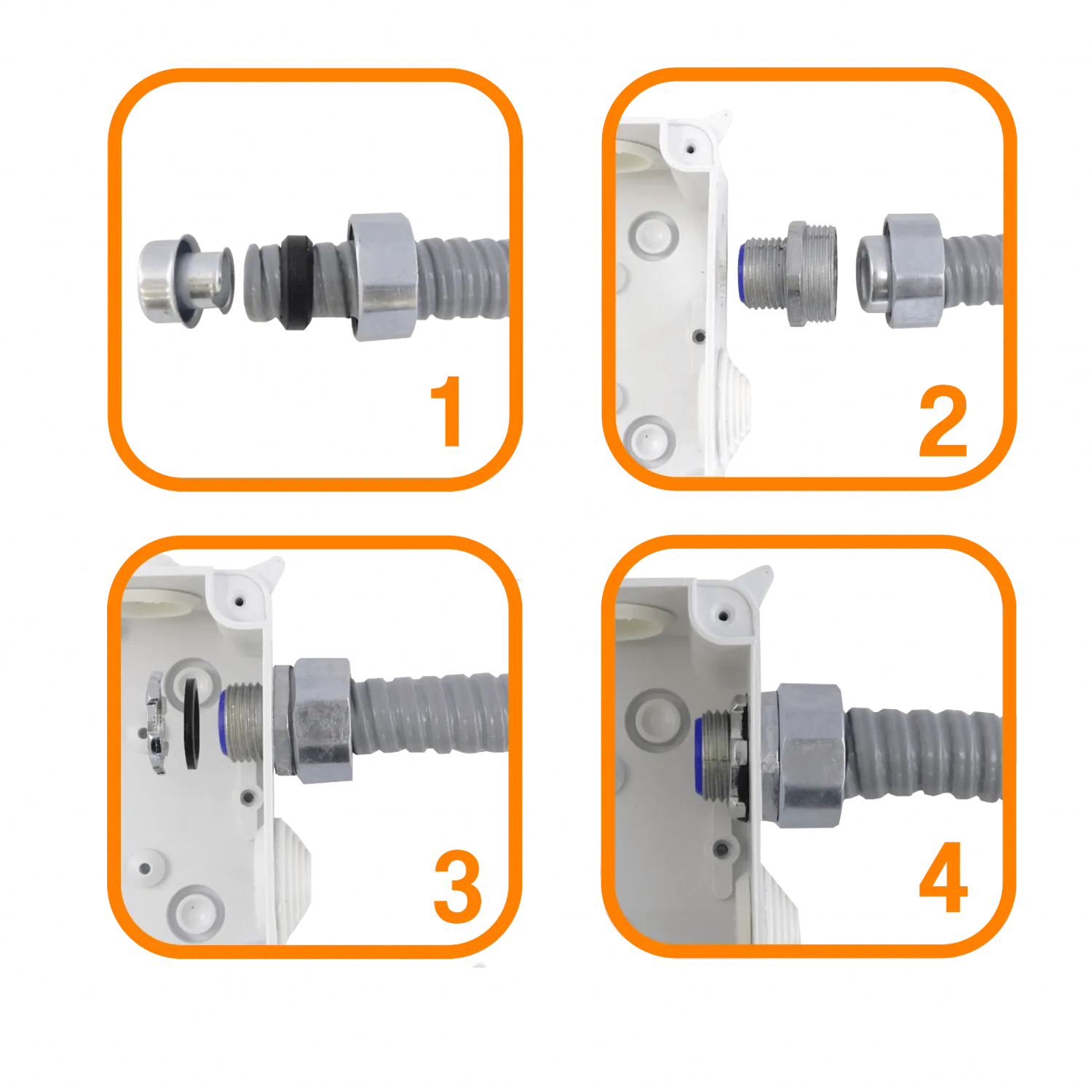 1

2

3

4