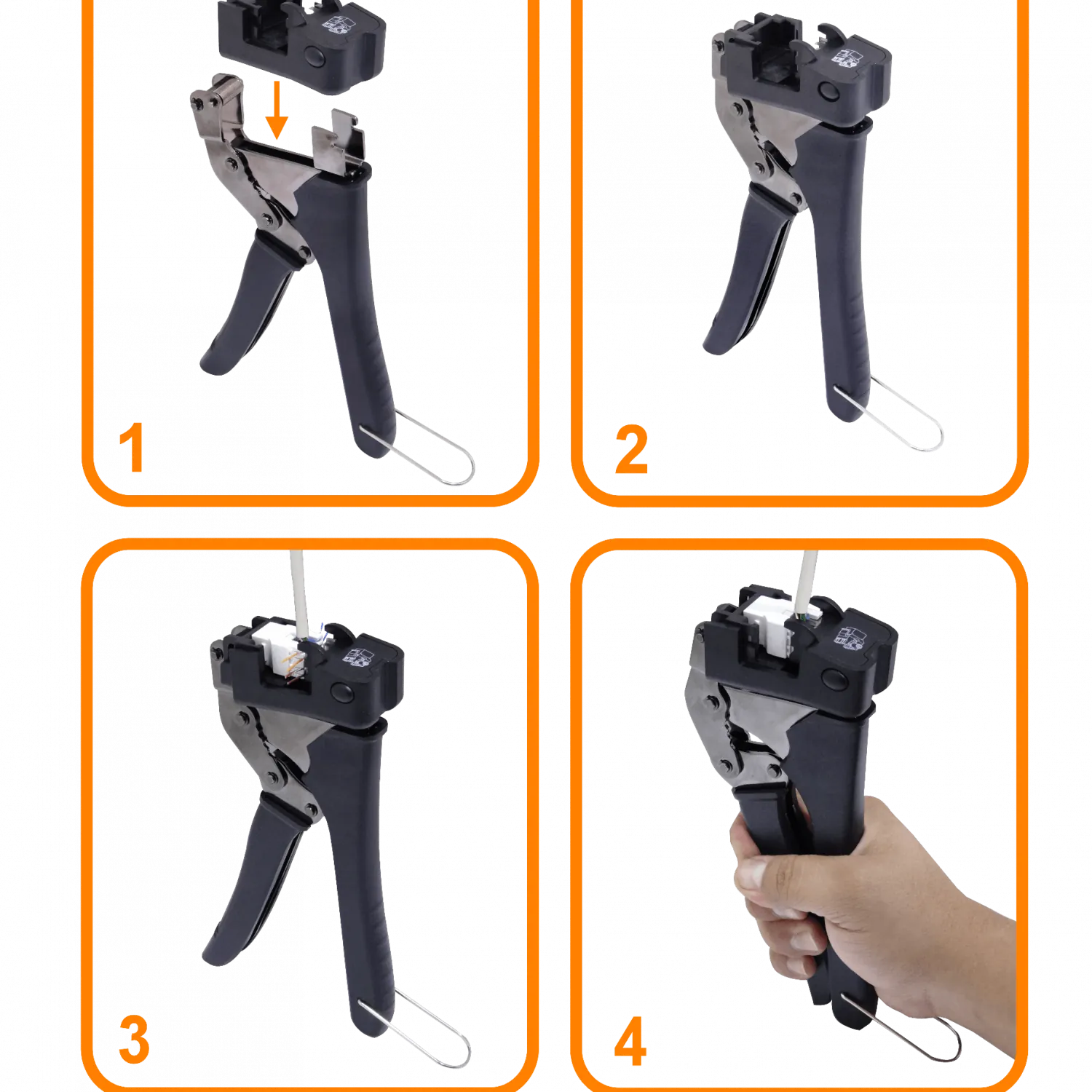 1

2

3

4