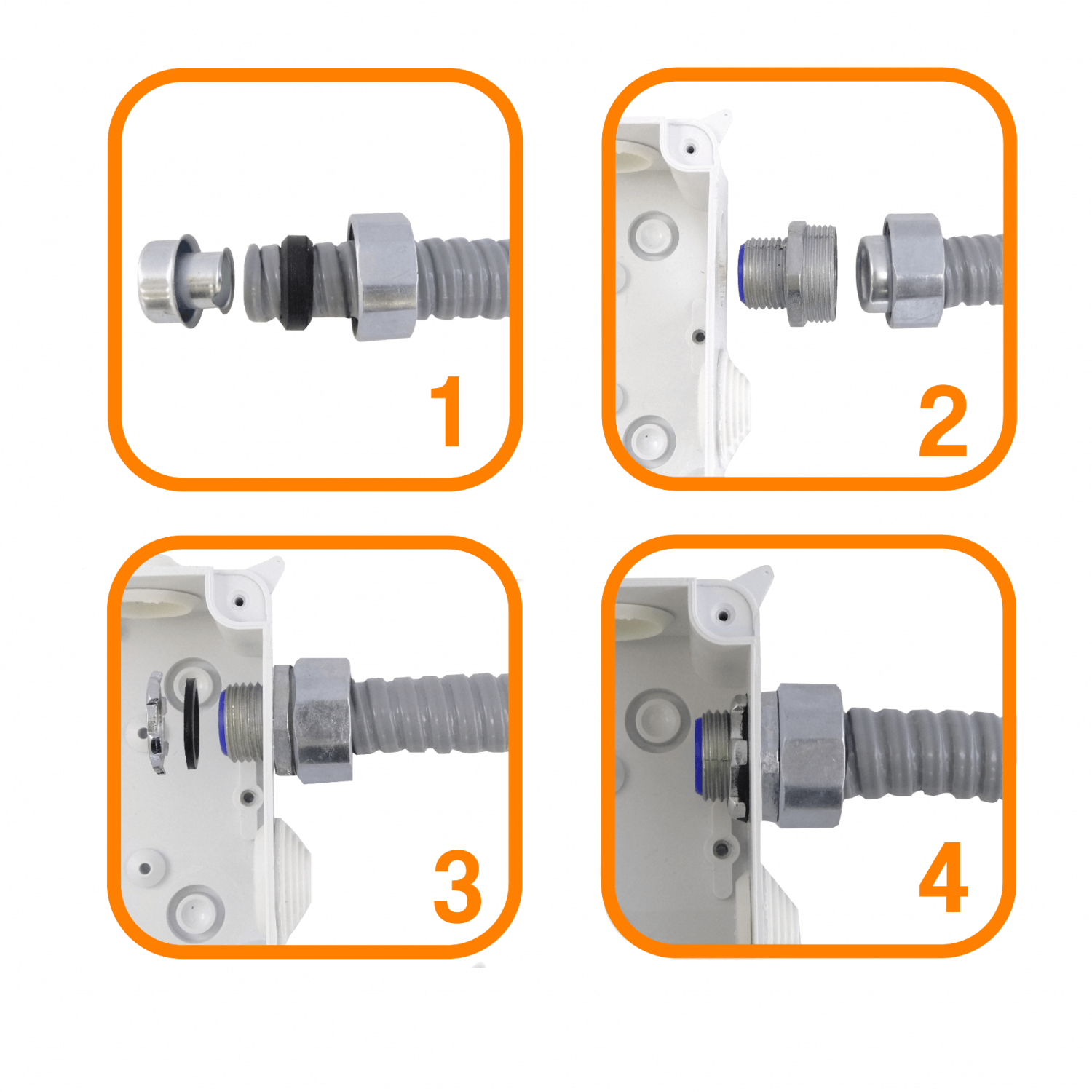 1

2

3

4