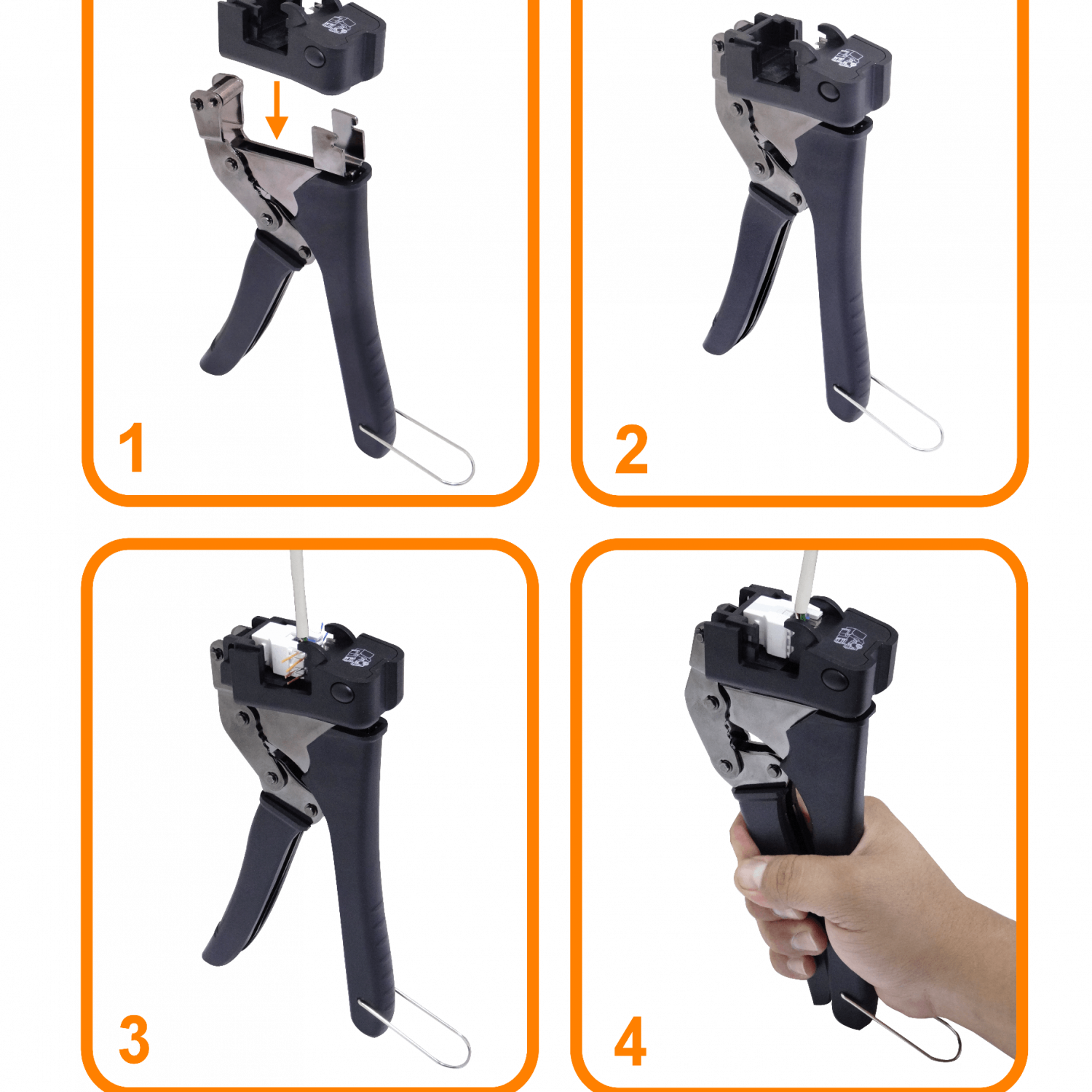 1

2

3

4