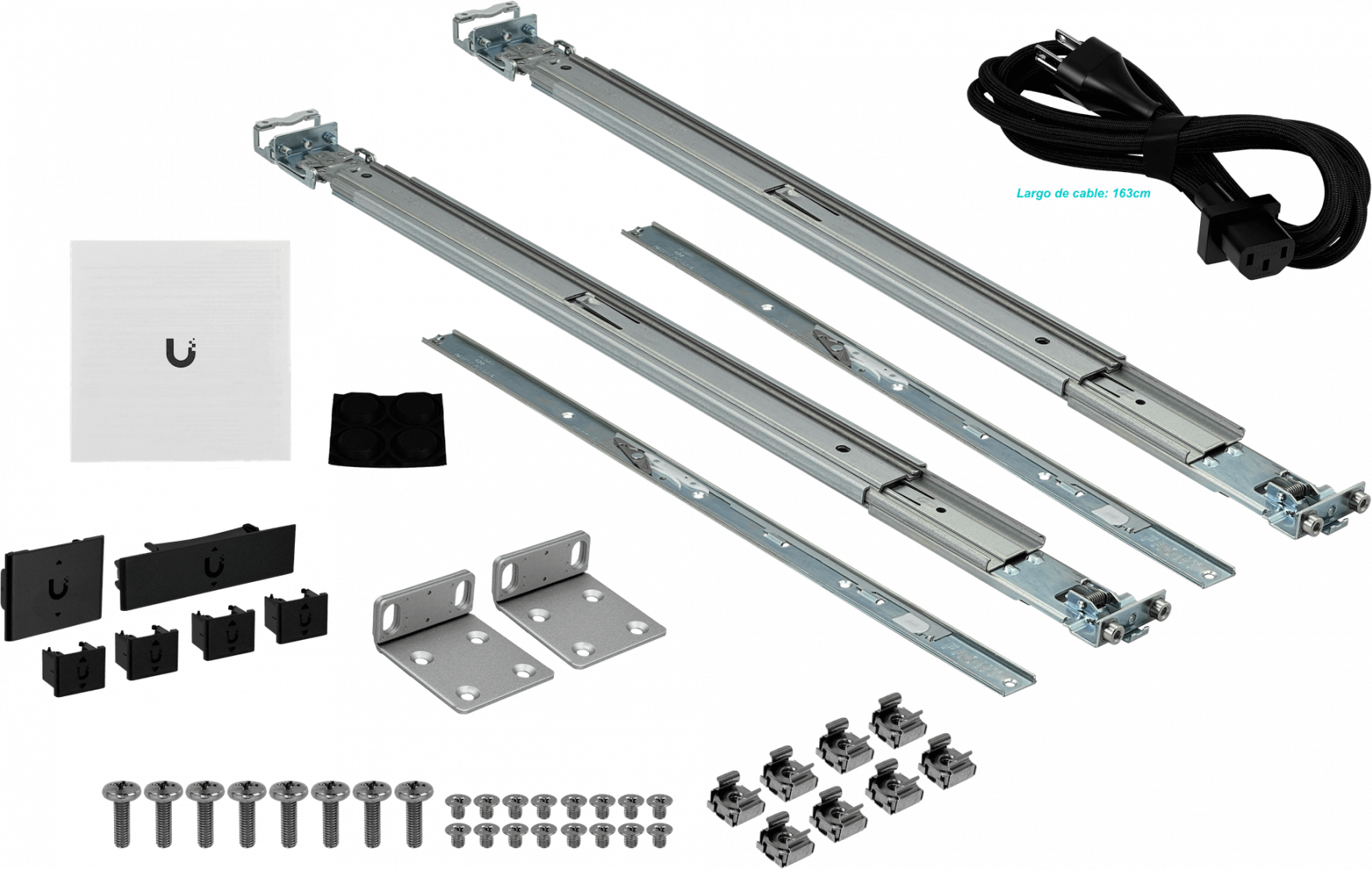 Largo de cable: 163cm