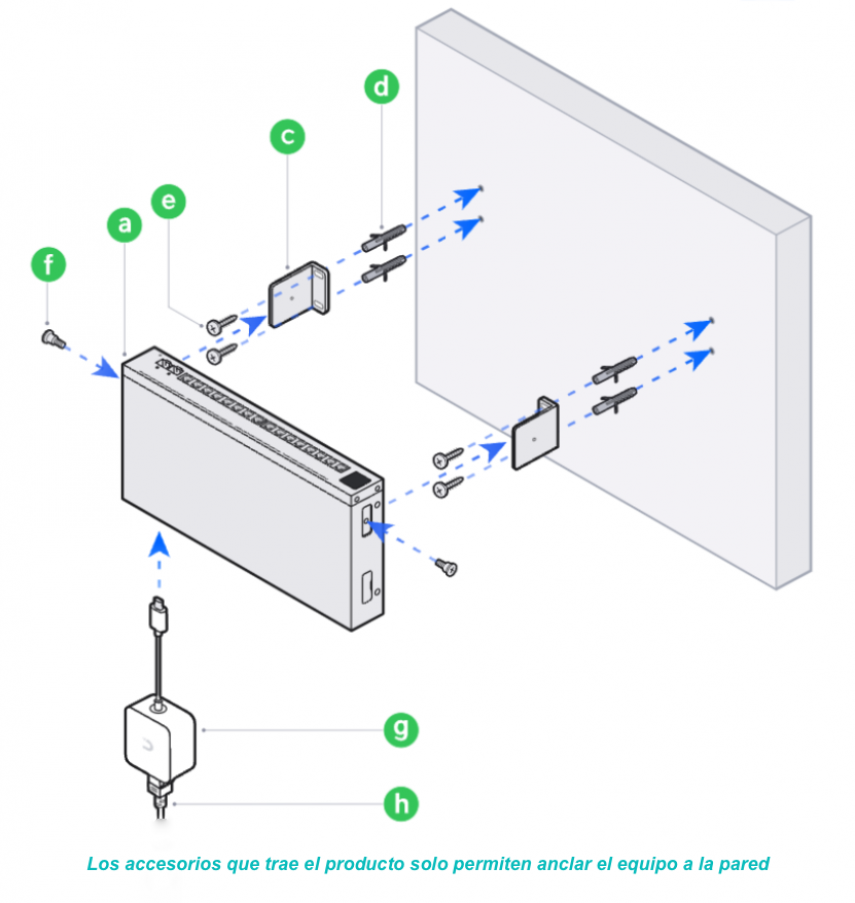 d
c
e
a
f
g
h

Los accesorios que trae el producto solo permiten anclar el equipo a la pared