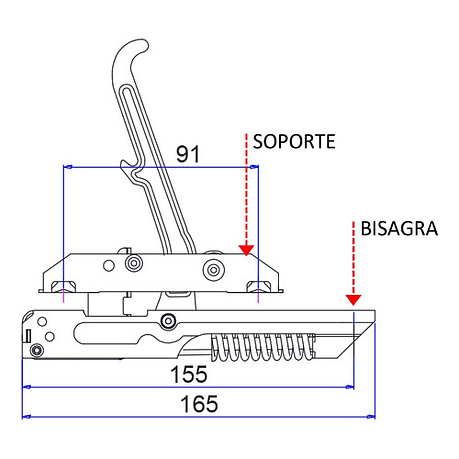 SOPORTE
91
BISAGRA
155
165