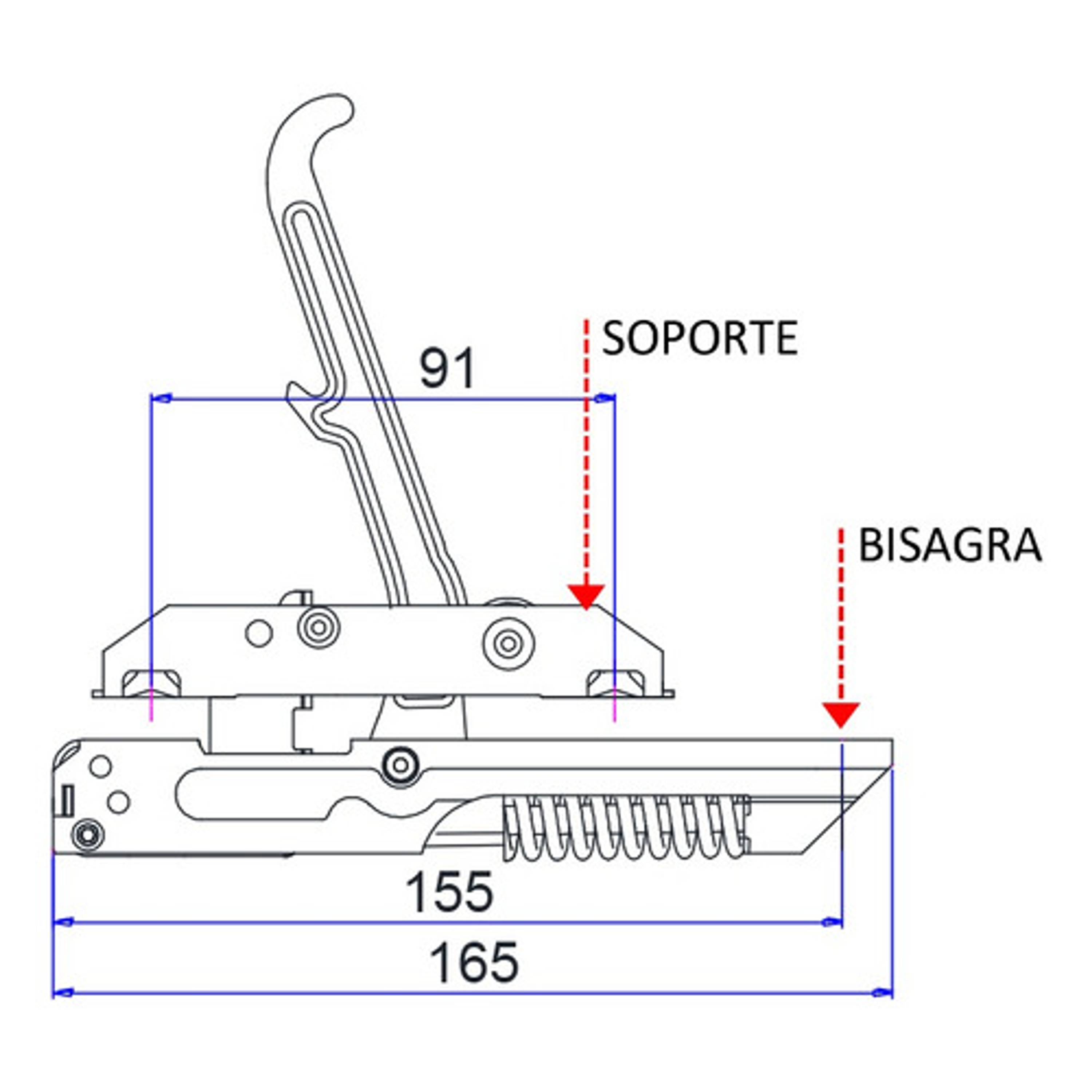 SOPORTE

91

BISAGRA

155

165