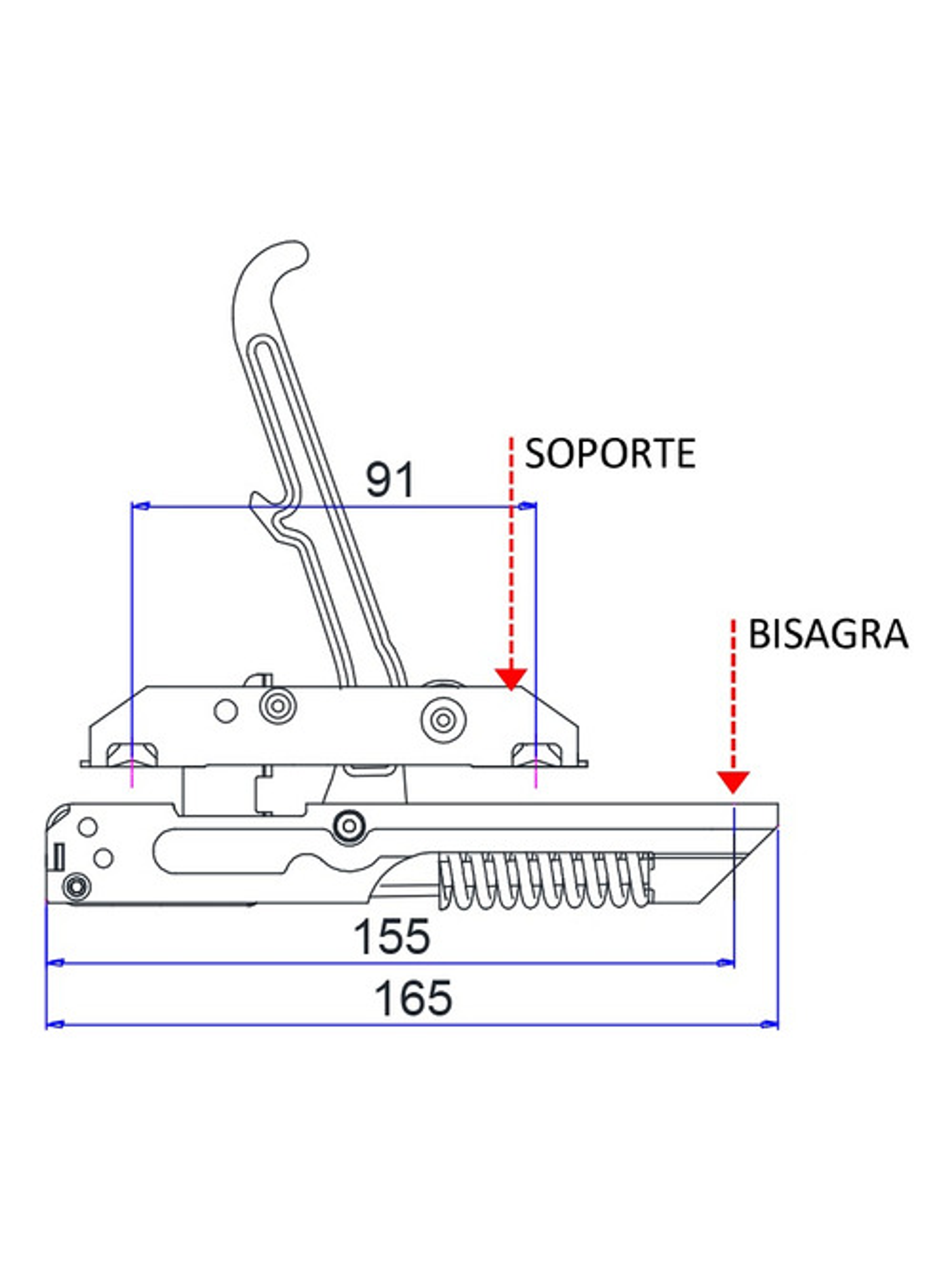 SOPORTE

91

BISAGRA

155

165