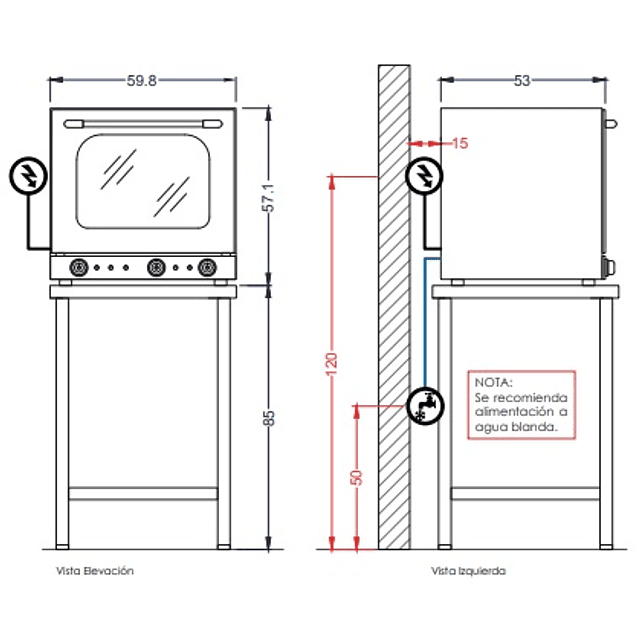 59.8

57.1

85

Vista Elevación

53

15

120

50

NOTA:
Se recomienda alimentación a agua blanda.

Vista Izquierda