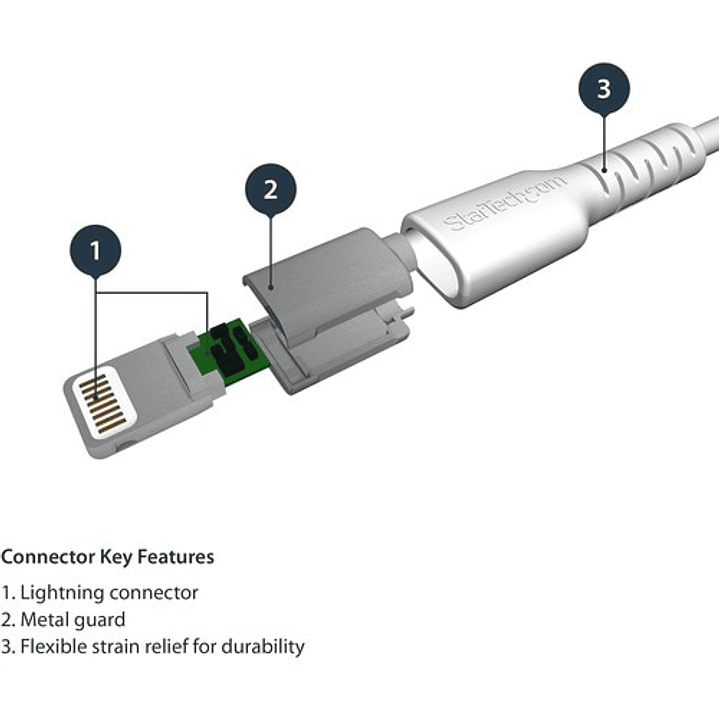 3

2

StarTech.com

1

Connector Key Features

1. Lightning connector
2. Metal guard
3. Flexible strain relief for durability