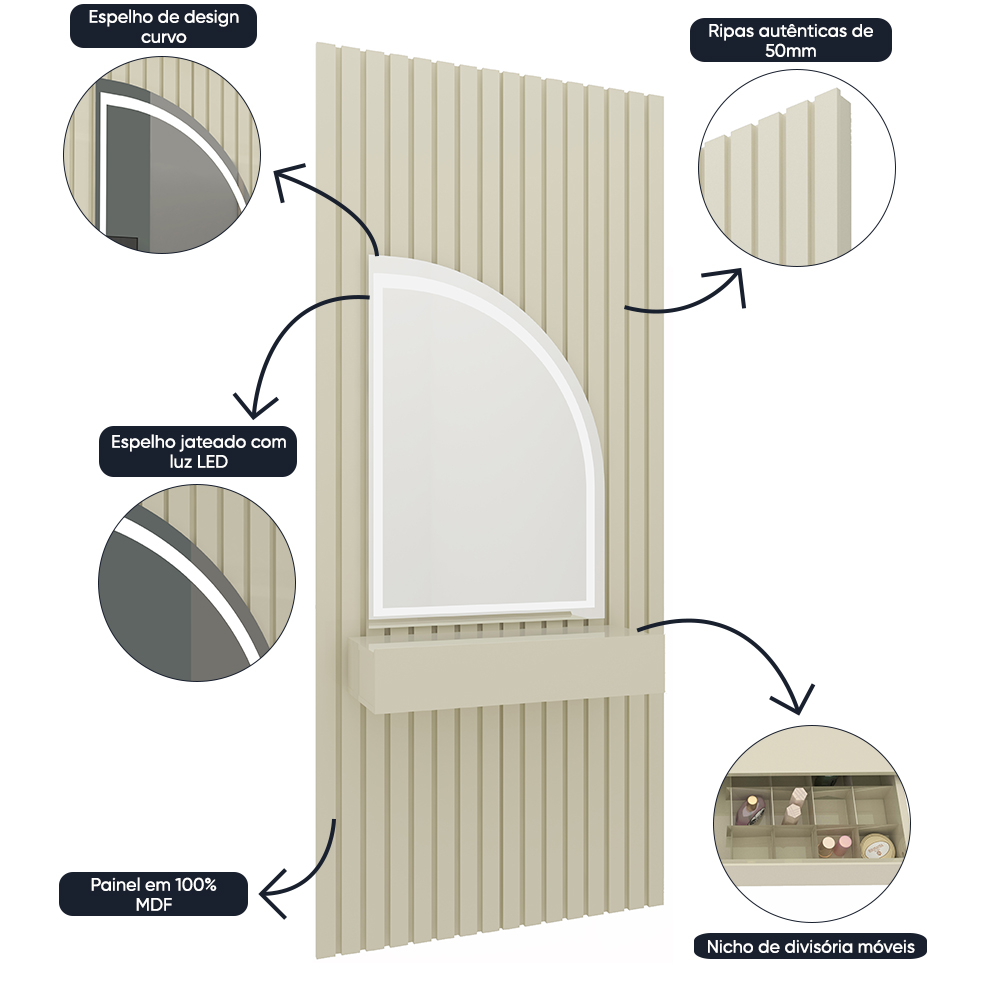 Espelho de design curvo

Ripas autênticas de 50mm

Espelho jateado com luz LED

Painel em 100% MDF

Nicho de divisória móveis