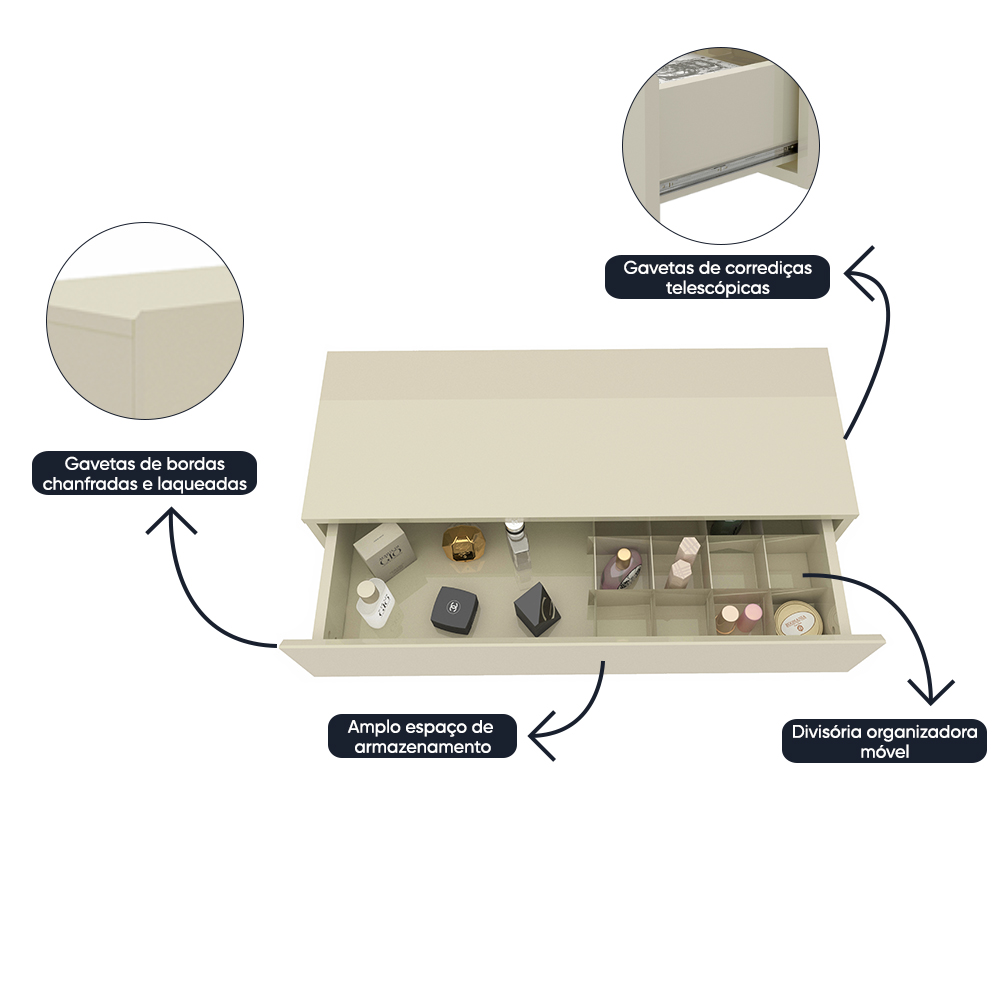 Gavetas de corrediças telescópicas

Gavetas de bordas chanfradas e laqueadas

Amplo espaço de armazenamento

Divisória organizadora móvel