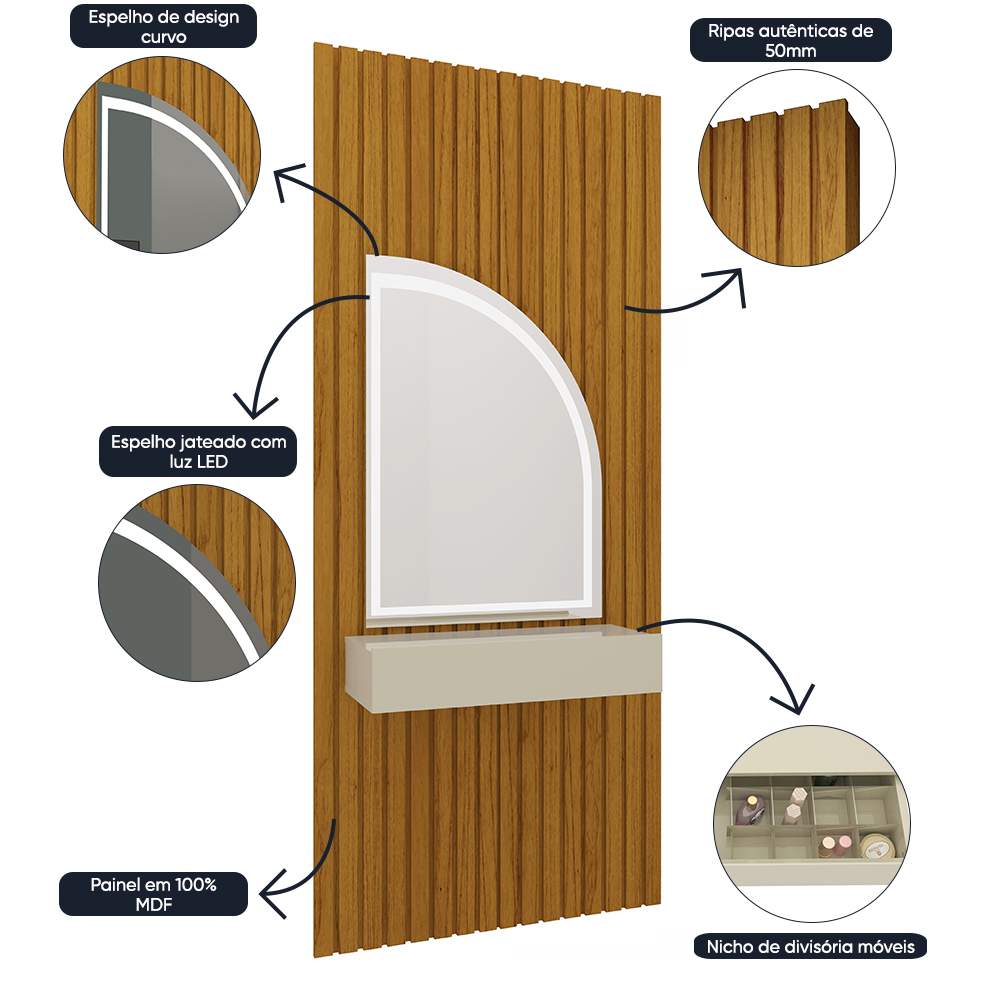 Espelho de design curvo

Ripas autênticas de 50mm

Espelho jateado com luz LED

Painel em 100% MDF

Nicho de divisória móveis