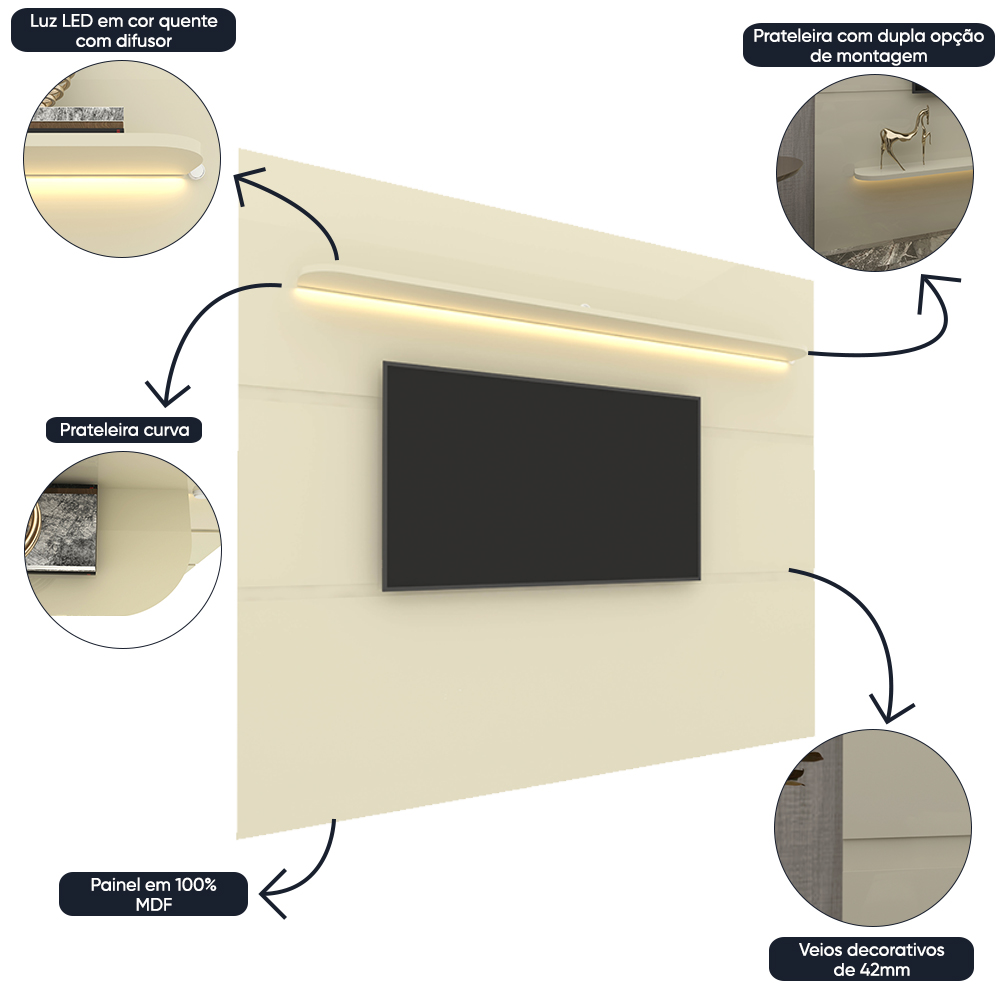 Luz LED em cor quente com difusor

Prateleira com dupla opção de montagem

Prateleira curva

Painel em 100% MDF

Veios decorativos de 42mm