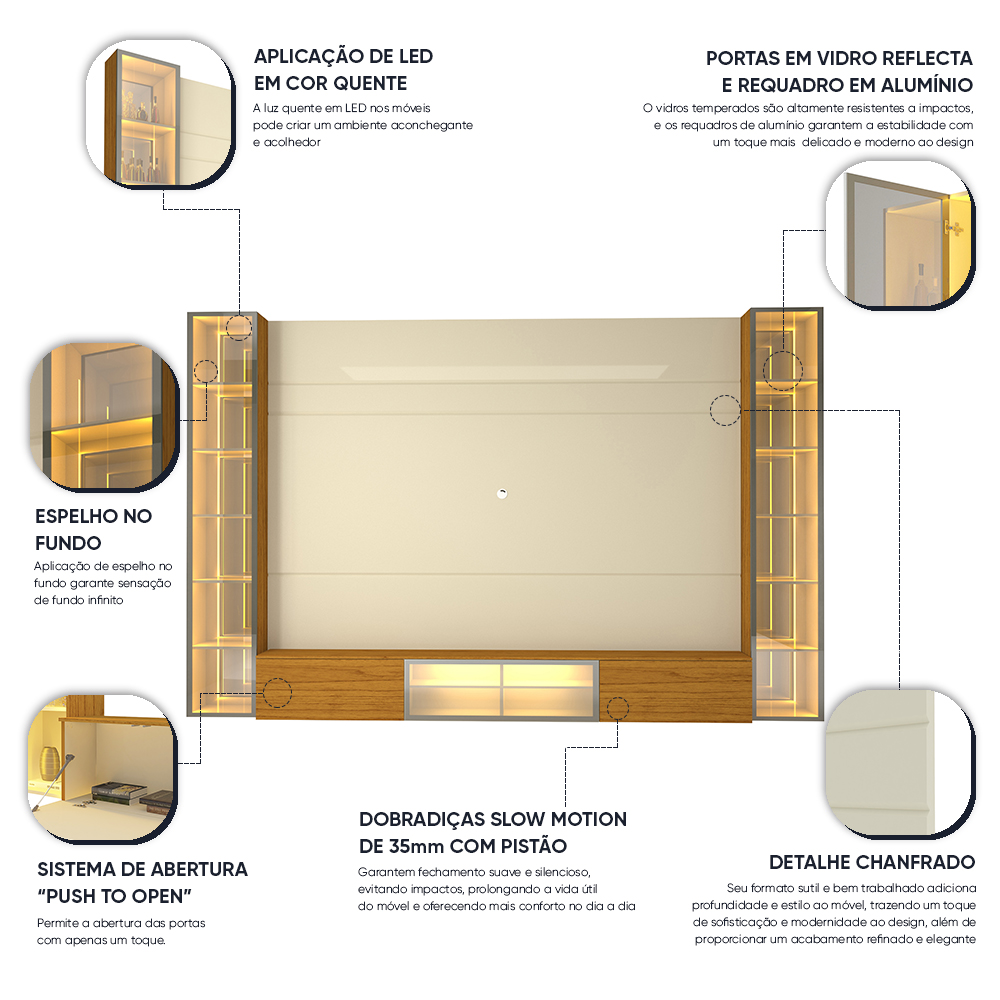 APLICAÇÃO DE LED EM COR QUENTE
A luz quente em LED nos móveis pode criar um ambiente aconchegante e acolhedor

PORTAS EM VIDRO REFLECTA E REQUADRO EM ALUMÍNIO
O vidros temperados são altamente resistentes a impactos, e os requadros de alumínio garantem a estabilidade com um toque mais delicado e moderno ao design

ESPELHO NO FUNDO
Aplicação de espelho no fundo garante sensação de fundo infinito

SISTEMA DE ABERTURA "PUSH TO OPEN"
Permite a abertura das portas com apenas um toque.

DOBRADIÇAS SLOW MOTION DE 35mm COM PISTÃO
Garantem fechamento suave e silencioso, evitando impactos, prolongando a vida útil do móvel e oferecendo mais conforto no dia a dia

DETALHE CHANFRADO
Seu formato sutil e bem trabalhado adiciona profundidade e estilo ao móvel, trazendo um toque de sofisticação e modernidade ao design, além de proporcionar um acabamento refinado e elegante