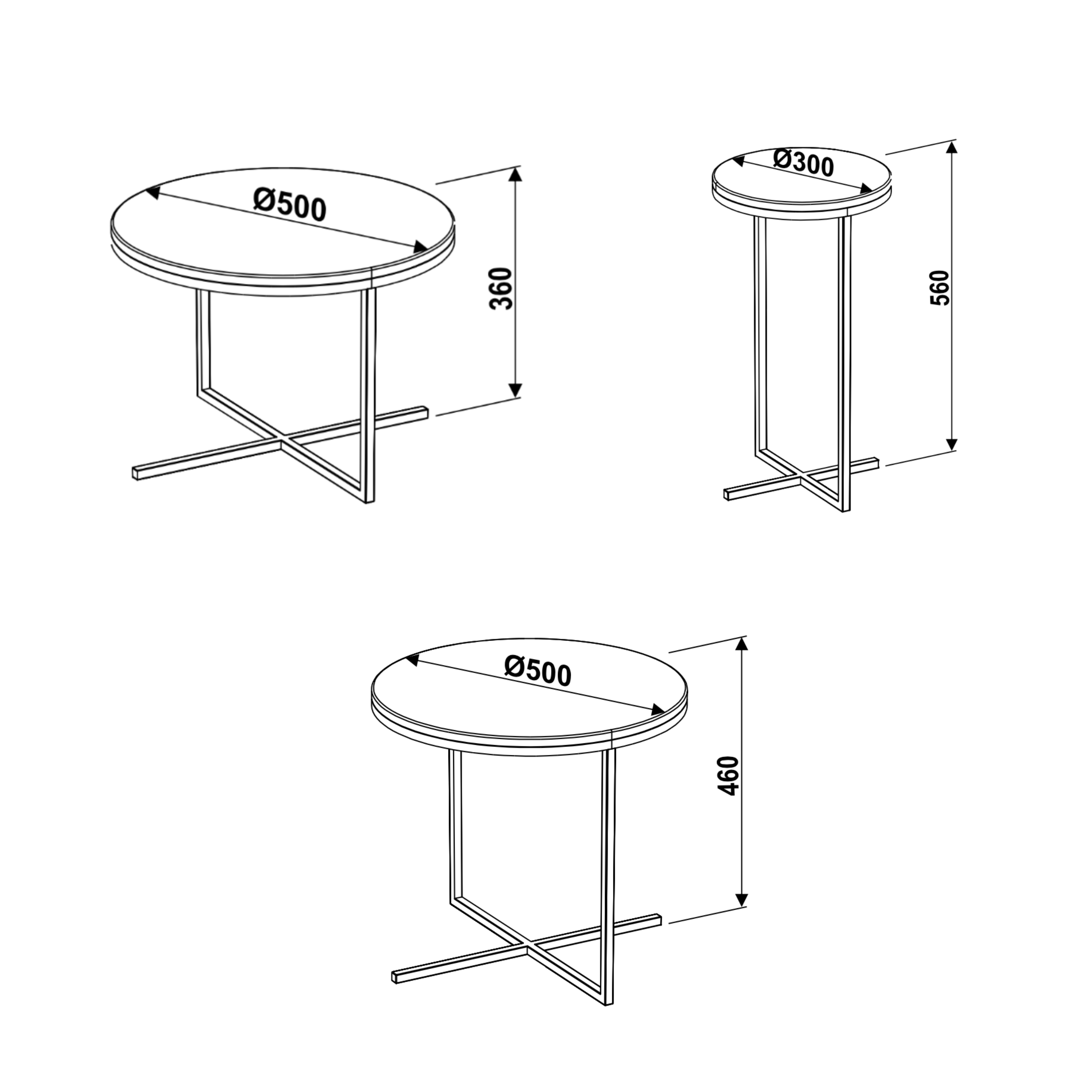 Ø500
360

Ø300
560

Ø500
460