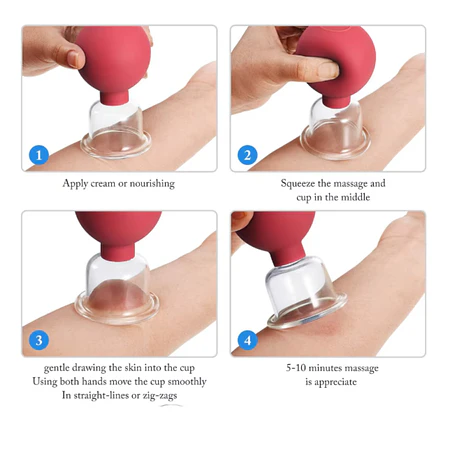 1

Apply cream or nourishing

2

Squeeze the massage and cup in the middle

3

gentle drawing the skin into the cup
Using both hands move the cup smoothly
In straight-lines or zig-zags

4

5-10 minutes massage is appreciate