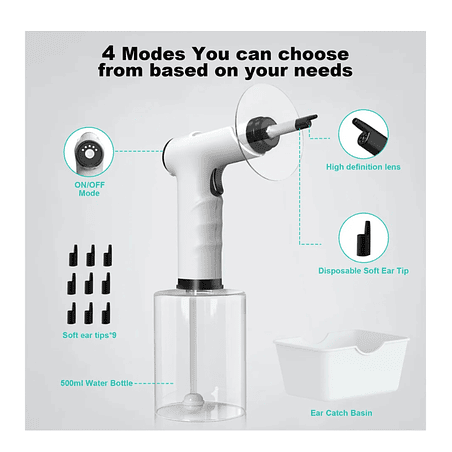 4 Modes You can choose from based on your needs

ON/OFF Mode

High definition lens

Disposable Soft Ear Tip

Soft ear tips*9

500ml Water Bottle

Ear Catch Basin