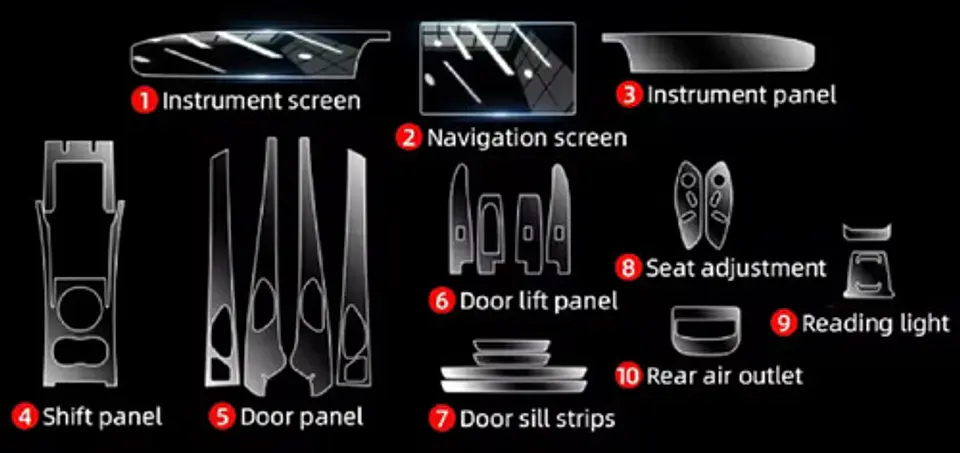 1 Instrument screen
2 Navigation screen
3 Instrument panel
4 Shift panel
5 Door panel
6 Door lift panel
7 Door sill strips
8 Seat adjustment
9 Reading light
10 Rear air outlet