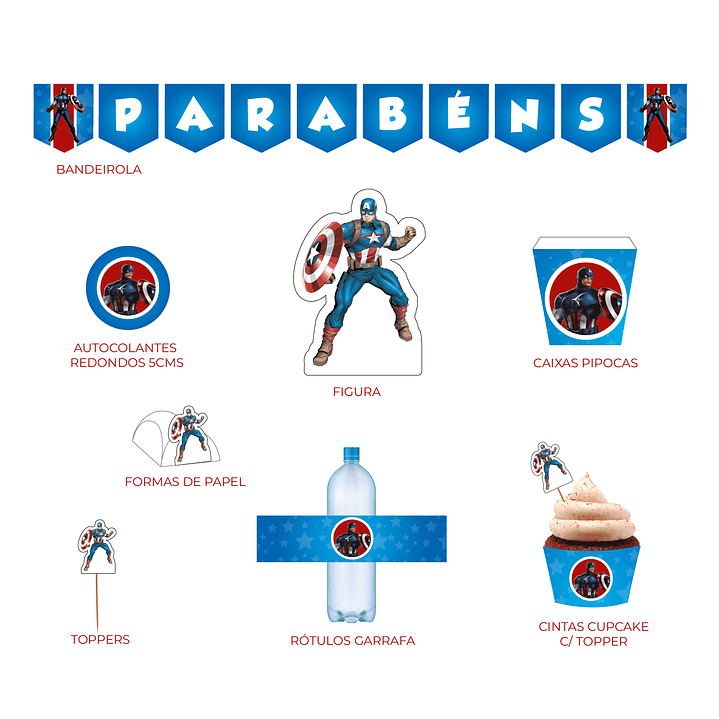 PARABÉNS

BANDEIROLA

AUTOCOLANTES REDONDOS 5CMS

FIGURA

CAIXAS PIPOCAS

FORMAS DE PAPEL

TOPPERS

RÓTULOS GARRAFA

CINTAS CUPCAKE C/ TOPPER