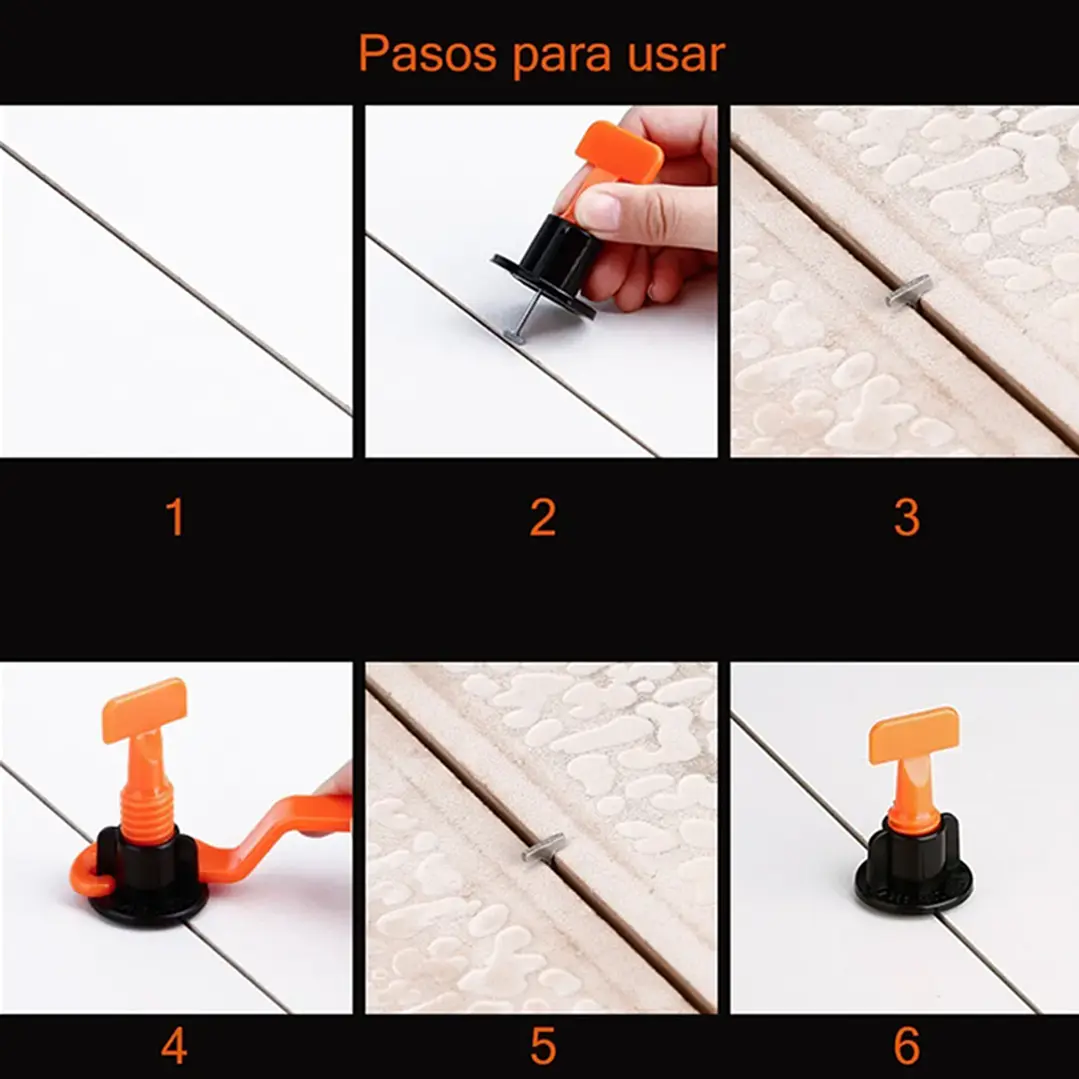 Pasos para usar

1

2

3

4

5

6