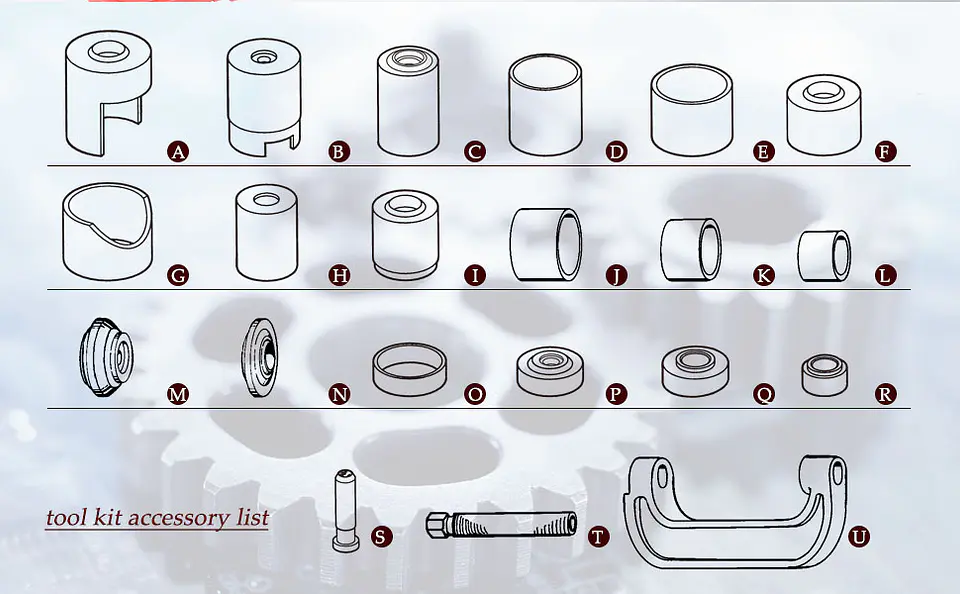 A B C D E F

G H I J K L

M N O P Q R

tool kit accessory list

S T U