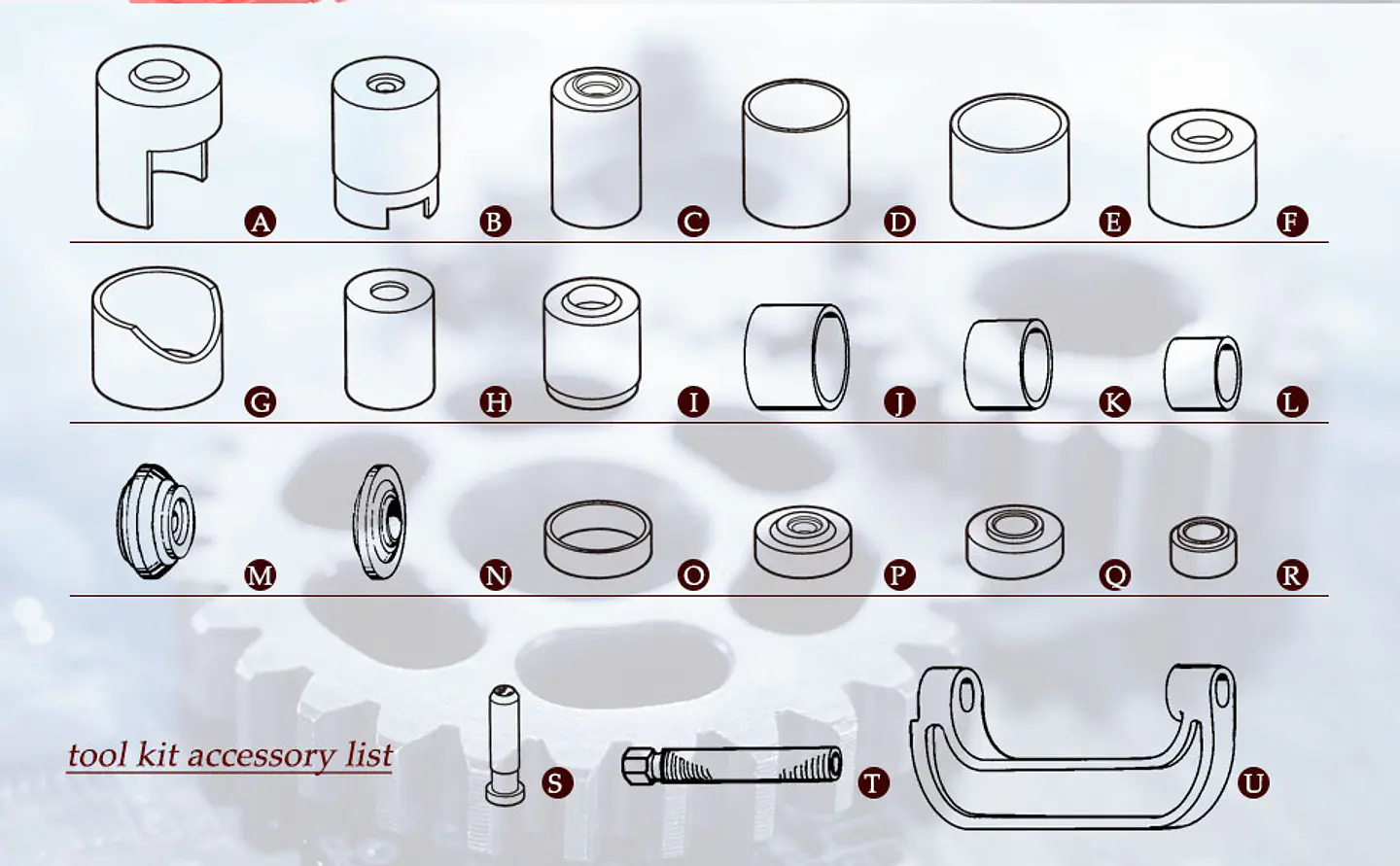 A B C D E F

G H I J K L

M N O P Q R

tool kit accessory list

S T U