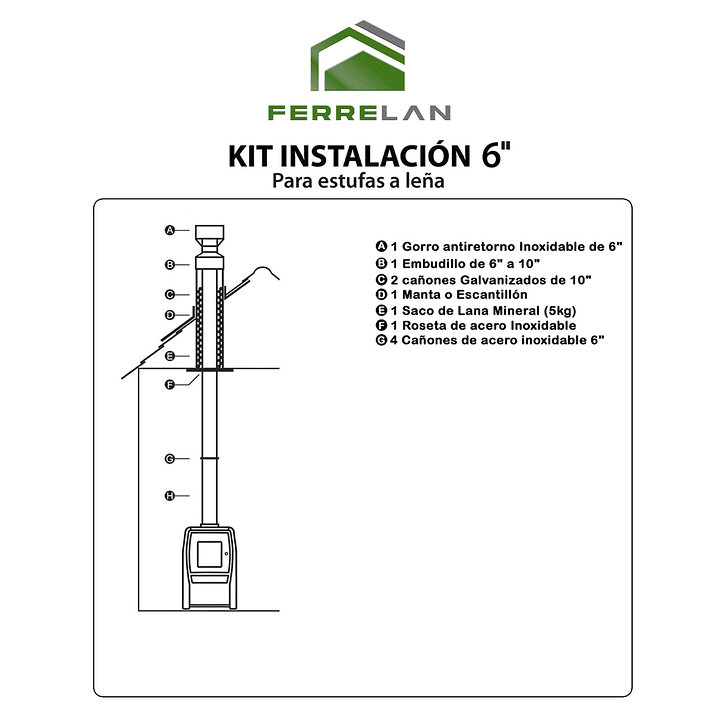 FERRELAN

KIT INSTALACIÓN 6"
Para estufas a leña

A
B
C
D
E
F
G
H

A 1 Gorro antiretorno Inoxidable de 6"
B 1 Embudillo de 6" a 10"
C 2 cañones Galvanizados de 10"
D 1 Manta o Escantillón
E 1 Saco de Lana Mineral (5kg)
F 1 Roseta de acero Inoxidable
G 4 Cañones de acero inoxidable 6"