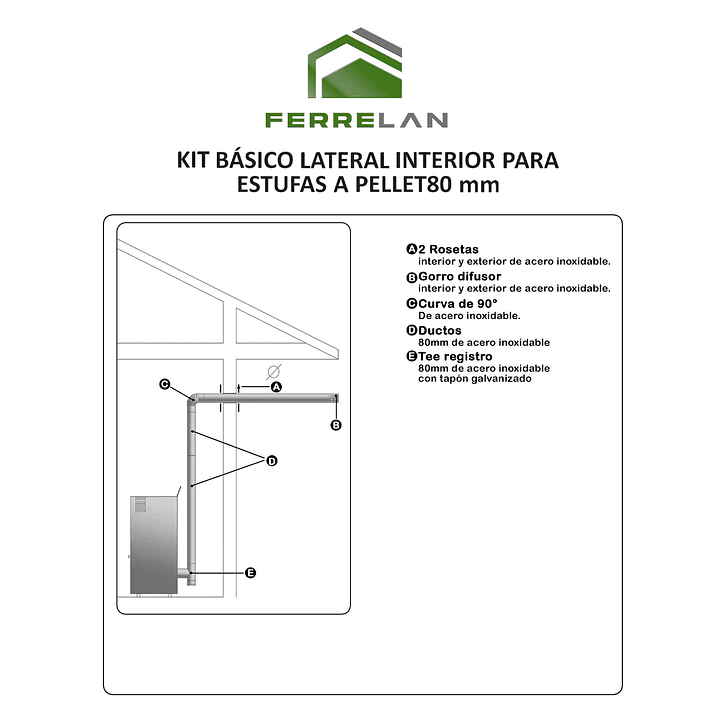 FERRELAN

KIT BÁSICO LATERAL INTERIOR PARA ESTUFAS A PELLET80 mm

C
A
B
D
E

A 2 Rosetas
interior y exterior de acero inoxidable.
B Gorro difusor
interior y exterior de acero inoxidable.
C Curva de 90°
De acero inoxidable.
D Ductos
80mm de acero inoxidable
E Tee registro
80mm de acero inoxidable
con tapón galvanizado