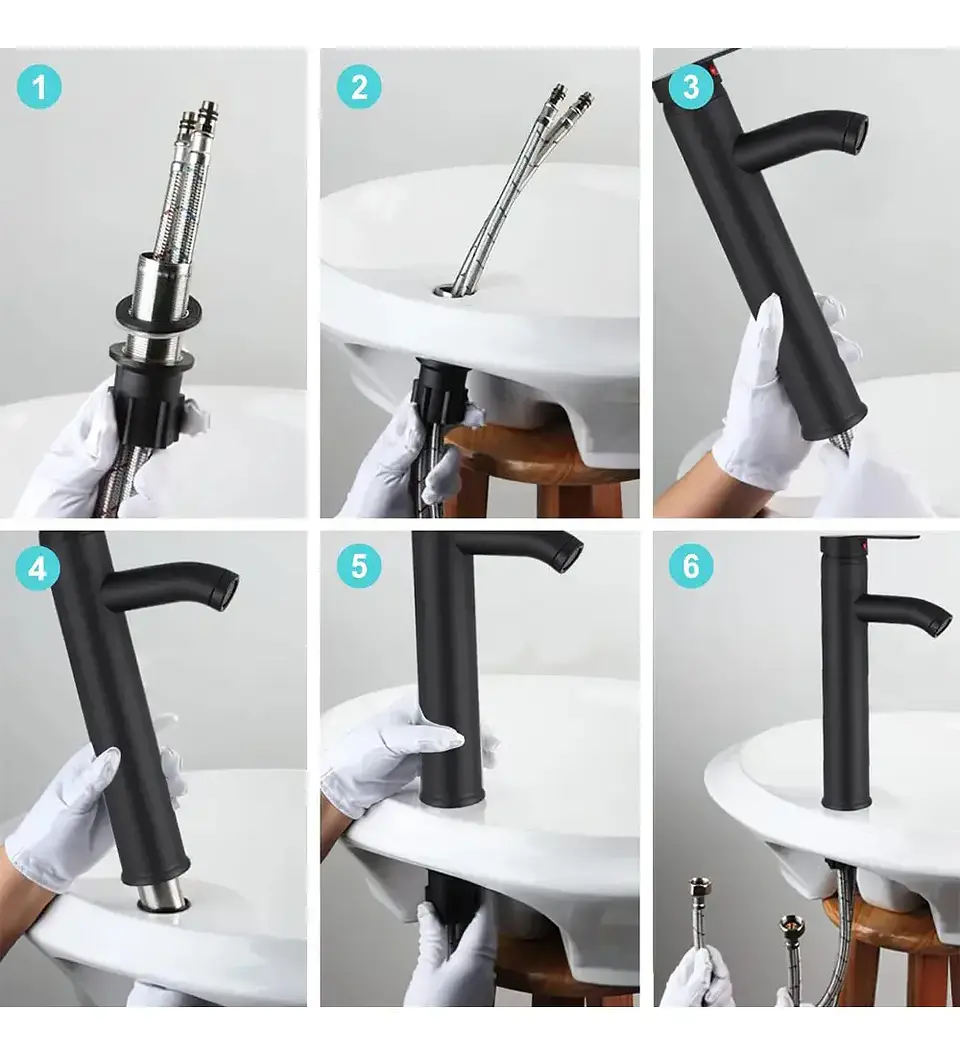 1

2

3

4

5

6