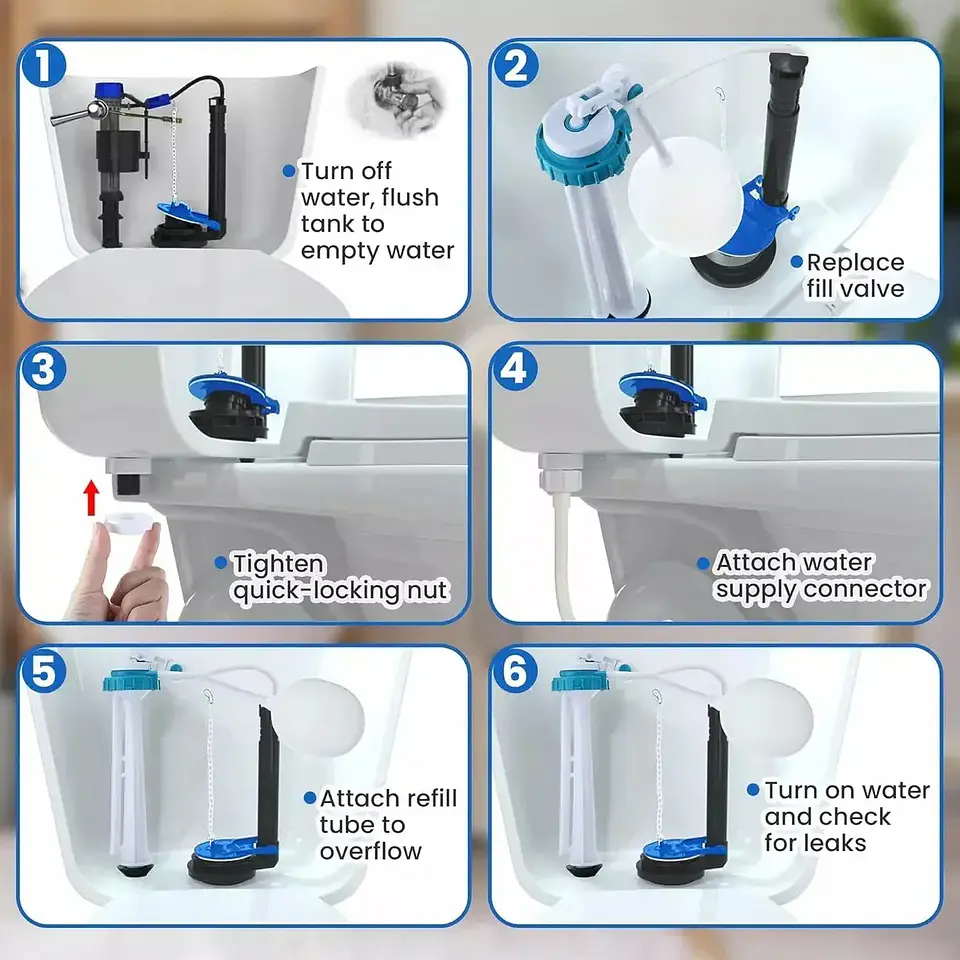 1
Turn off water, flush tank to empty water

2
Replace fill valve

3
Tighten quick-locking nut

4
Attach water supply connector

5
Attach refill tube to overflow

6
Turn on water and check for leaks